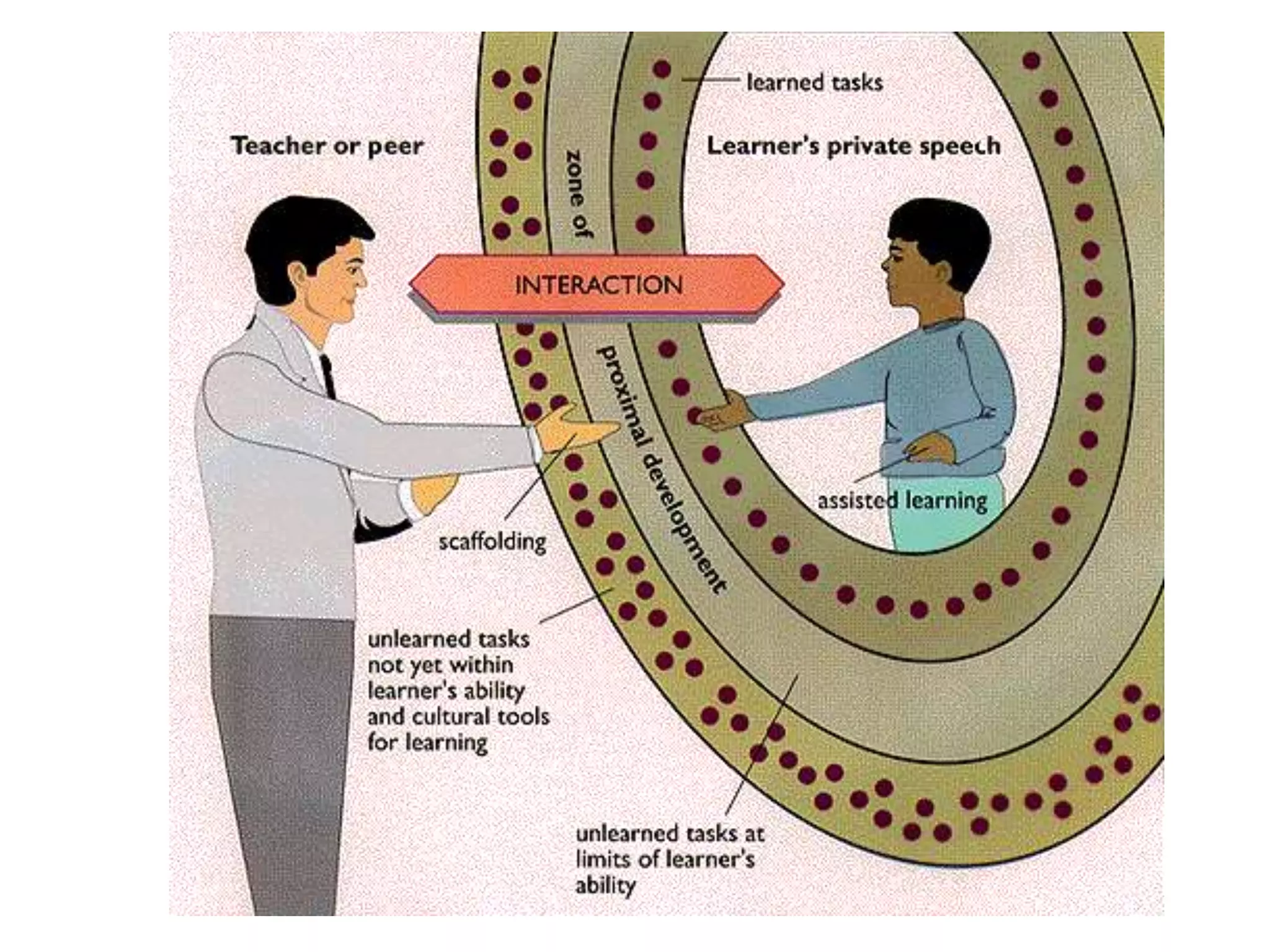 learned tasks

Teacher or peer

Learner's private speech

zone of

INTERACTION

proximal development

assisted learning

scaffolding

unlearned tasks not yet within learner's ability and cultural tools for learning

unlearned tasks at limits of learner's ability