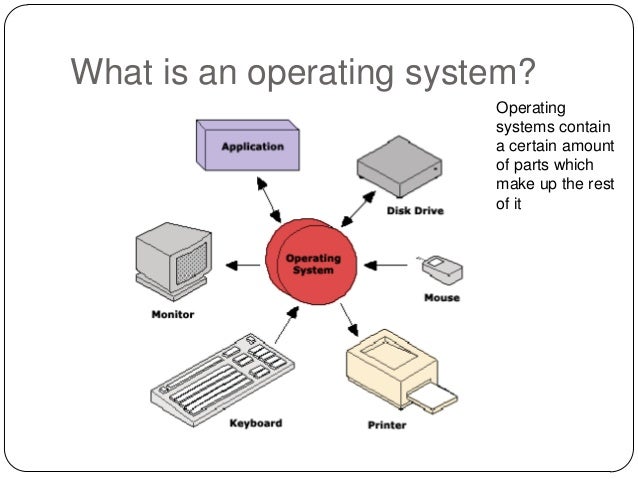 What is an operating system?

Operating systems contain a certain amount of parts which make up the rest of it

Application

Disk Drive

Operating System

Monitor

Mouse

Keyboard

Printer