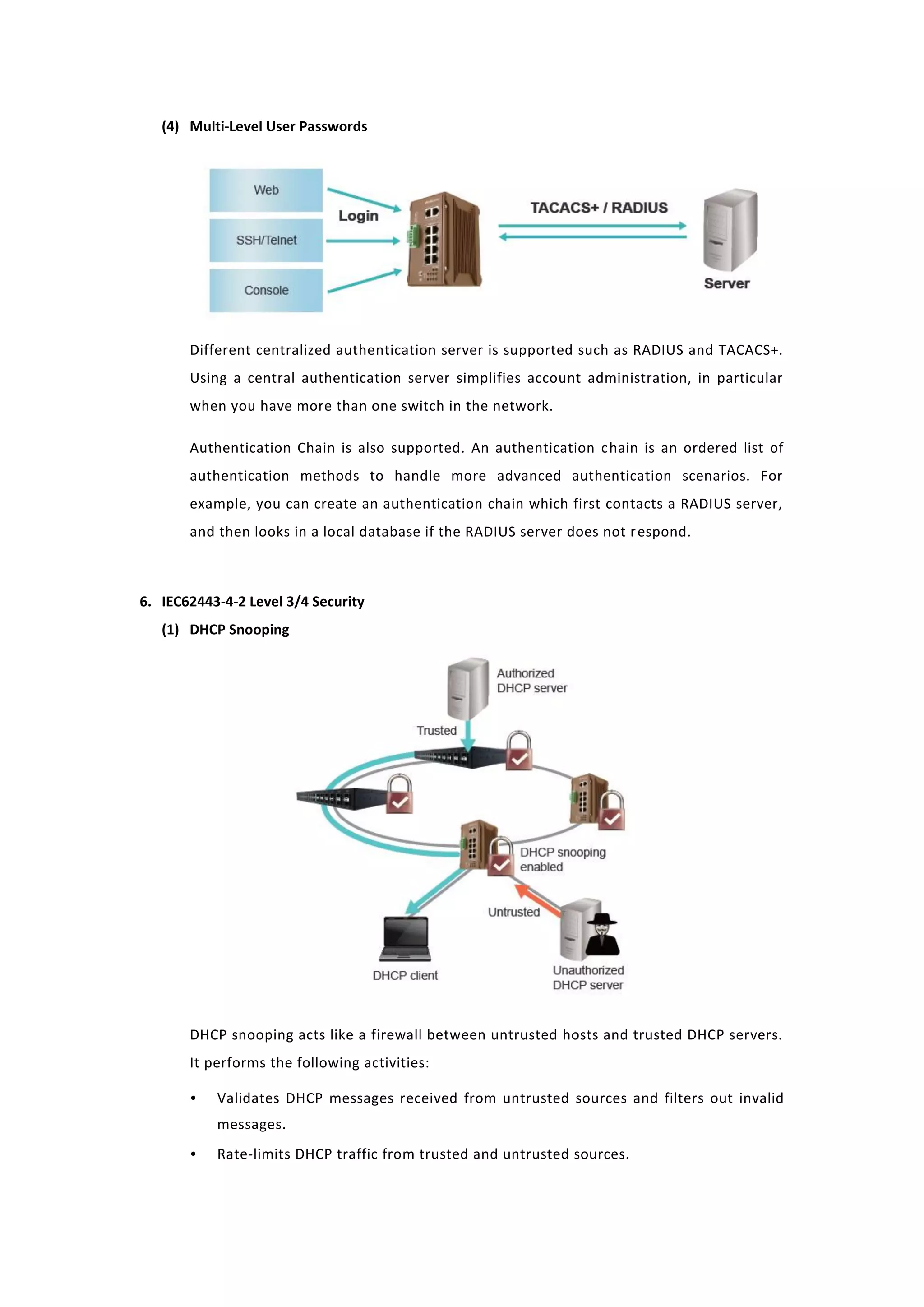 (4) Multi-Level User Passwords

Web
SSH/Telnet
Console
Login
TACACS+ / RADIUS
Server

Different centralized authentication server is supported such as RADIUS and TACACS+. Using a central authentication server simplifies account administration, in particular when you have more than one switch in the network.

Authentication Chain is also supported. An authentication chain is an ordered list of authentication methods to handle more advanced authentication scenarios. For example, you can create an authentication chain which first contacts a RADIUS server, and then looks in a local database if the RADIUS server does not respond.

6. IEC62443-4-2 Level 3/4 Security
(1) DHCP Snooping

Authorized DHCP server
Trusted
DHCP snooping enabled
Untrusted
DHCP client
Unauthorized DHCP server

DHCP snooping acts like a firewall between untrusted hosts and trusted DHCP servers. It performs the following activities:

• Validates DHCP messages received from untrusted sources and filters out invalid messages.
• Rate-limits DHCP traffic from trusted and untrusted sources.