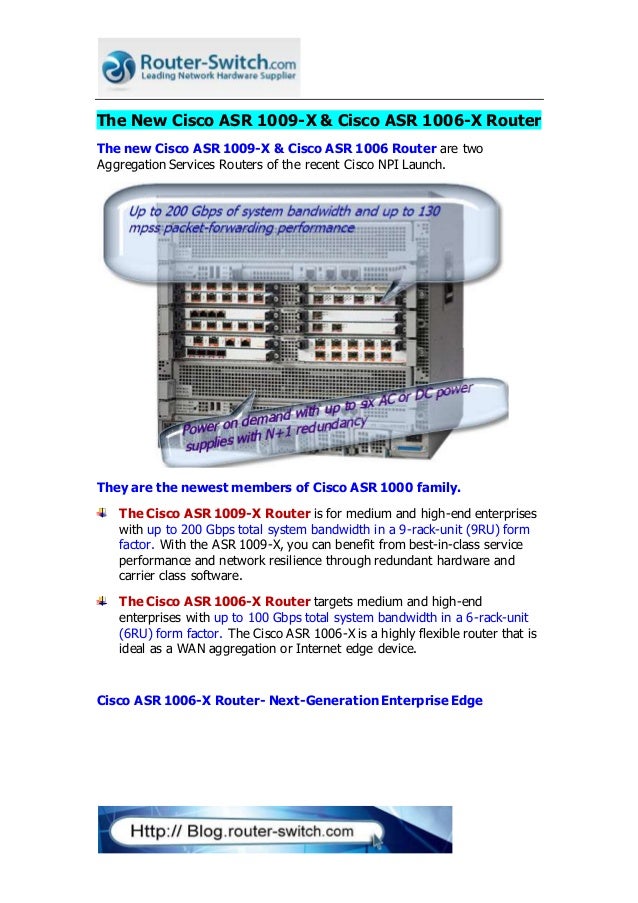 Router-Switch.com
Leading Network Hardware Supplier

The New Cisco ASR 1009-X & Cisco ASR 1006-X Router

The new Cisco ASR 1009-X & Cisco ASR 1006 Router are two Aggregation Services Routers of the recent Cisco NPI Launch.

Up to 200 Gbps of system bandwidth and up to 130 mpss packet-forwarding performance

Power on demand with up to 9x AC or DC power supplies with N+1 redundancy

They are the newest members of Cisco ASR 1000 family.

The Cisco ASR 1009-X Router is for medium and high-end enterprises with up to 200 Gbps total system bandwidth in a 9-rack-unit (9RU) form factor. With the ASR 1009-X, you can benefit from best-in-class service performance and network resilience through redundant hardware and carrier class software.

The Cisco ASR 1006-X Router targets medium and high-end enterprises with up to 100 Gbps total system bandwidth in a 6-rack-unit (6RU) form factor. The Cisco ASR 1006-X is a highly flexible router that is ideal as a WAN aggregation or Internet edge device.

Cisco ASR 1006-X Router- Next-Generation Enterprise Edge

Http:// Blog.router-switch.com