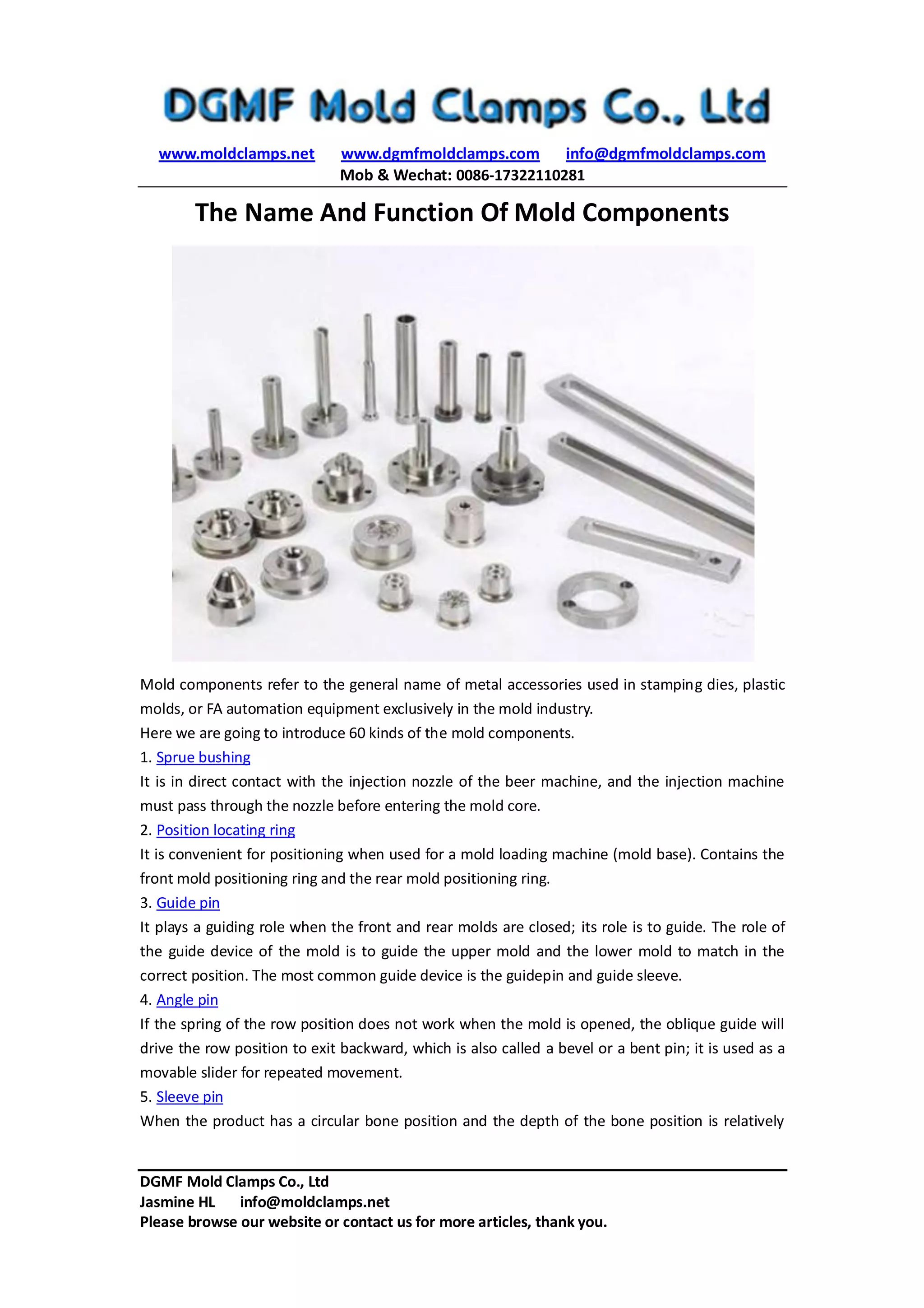 DGMF Mold Clamps Co., Ltd

www.moldclamps.net www.dgmfmoldclamps.com info@dgmfmoldclamps.com
Mob & Wechat: 0086-17322110281

The Name And Function Of Mold Components

Mold components refer to the general name of metal accessories used in stamping dies, plastic molds, or FA automation equipment exclusively in the mold industry.
Here we are going to introduce 60 kinds of the mold components.
1. Sprue bushing
It is in direct contact with the injection nozzle of the beer machine, and the injection machine must pass through the nozzle before entering the mold core.
2. Position locating ring
It is convenient for positioning when used for a mold loading machine (mold base). Contains the front mold positioning ring and the rear mold positioning ring.
3. Guide pin
It plays a guiding role when the front and rear molds are closed; its role is to guide. The role of the guide device of the mold is to guide the upper mold and the lower mold to match in the correct position. The most common guide device is the guidepin and guide sleeve.
4. Angle pin
If the spring of the row position does not work when the mold is opened, the oblique guide will drive the row position to exit backward, which is also called a bevel or a bent pin; it is used as a movable slider for repeated movement.
5. Sleeve pin
When the product has a circular bone position and the depth of the bone position is relatively

DGMF Mold Clamps Co., Ltd
Jasmine HL info@moldclamps.net
Please browse our website or contact us for more articles, thank you.