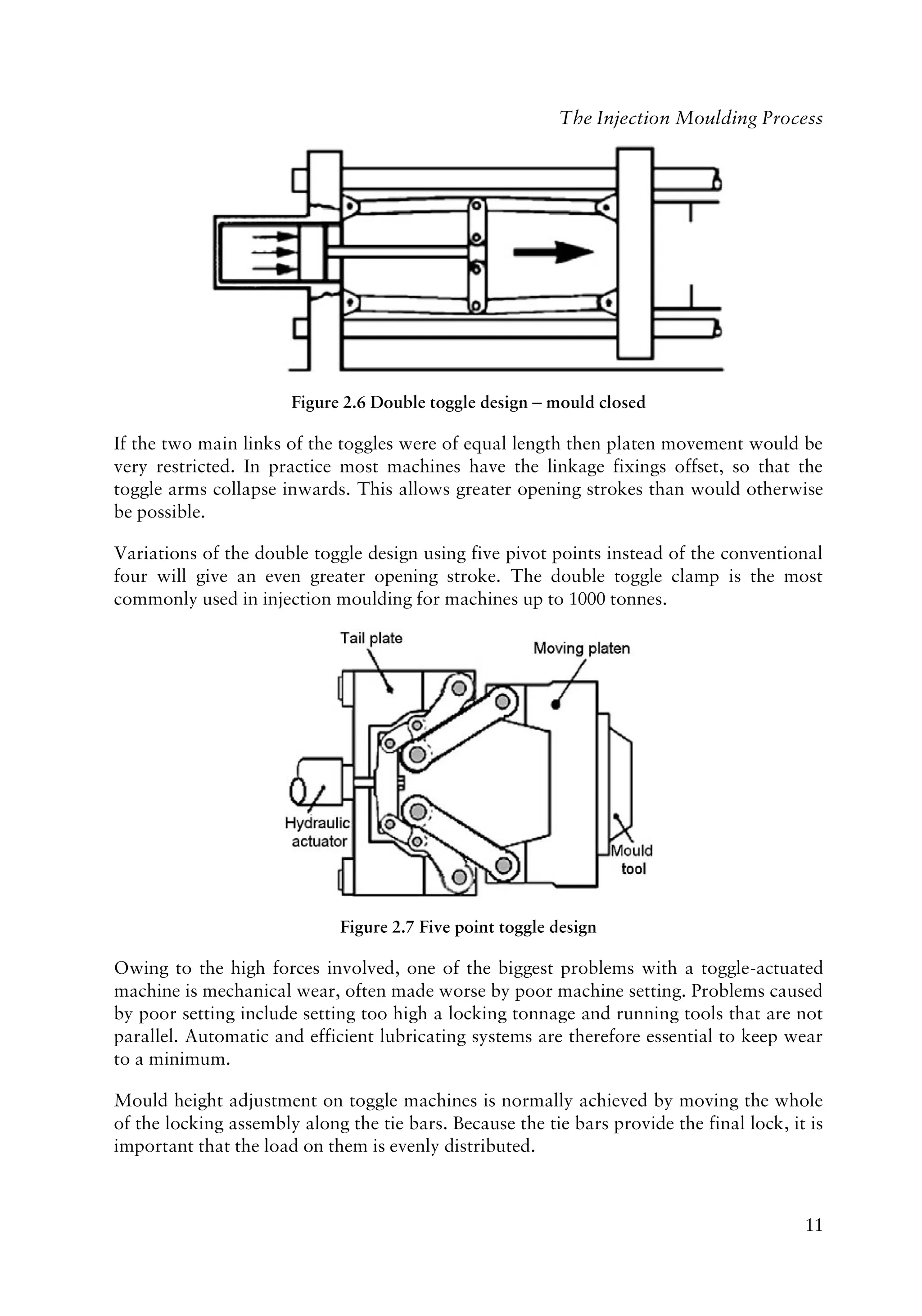 The Injection Moulding Process

Figure 2.6 Double toggle design – mould closed

If the two main links of the toggles were of equal length then platen movement would be very restricted. In practice most machines have the linkage fixings offset, so that the toggle arms collapse inwards. This allows greater opening strokes than would otherwise be possible.

Variations of the double toggle design using five pivot points instead of the conventional four will give an even greater opening stroke. The double toggle clamp is the most commonly used in injection moulding for machines up to 1000 tonnes.

Tail plate

Moving platen

Hydraulic actuator

Mould tool

Figure 2.7 Five point toggle design

Owing to the high forces involved, one of the biggest problems with a toggle-actuated machine is mechanical wear, often made worse by poor machine setting. Problems caused by poor setting include setting too high a locking tonnage and running tools that are not parallel. Automatic and efficient lubricating systems are therefore essential to keep wear to a minimum.

Mould height adjustment on toggle machines is normally achieved by moving the whole of the locking assembly along the tie bars. Because the tie bars provide the final lock, it is important that the load on them is evenly distributed.

11