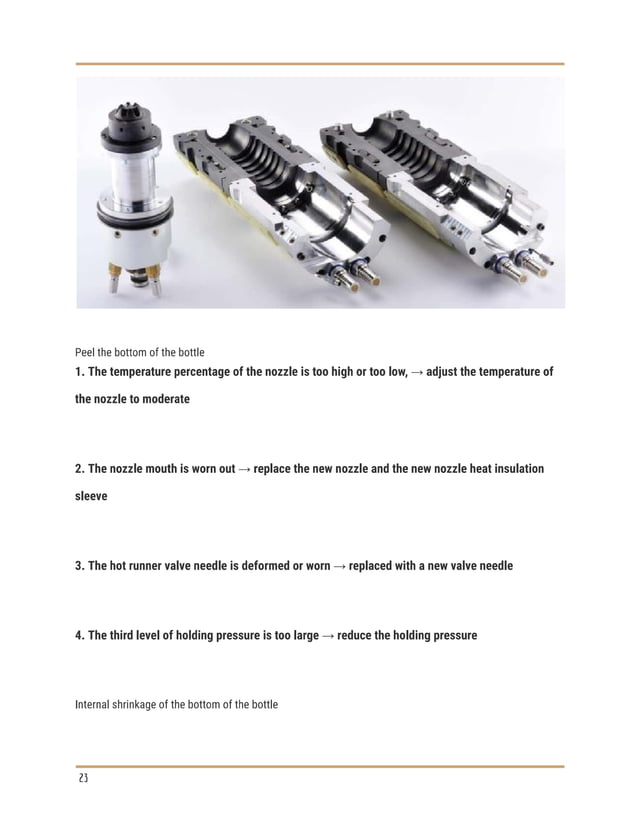 Peel the bottom of the bottle

1. The temperature percentage of the nozzle is too high or too low, → adjust the temperature of the nozzle to moderate

2. The nozzle mouth is worn out → replace the new nozzle and the new nozzle heat insulation sleeve

3. The hot runner valve needle is deformed or worn → replaced with a new valve needle

4. The third level of holding pressure is too large → reduce the holding pressure

Internal shrinkage of the bottom of the bottle

23