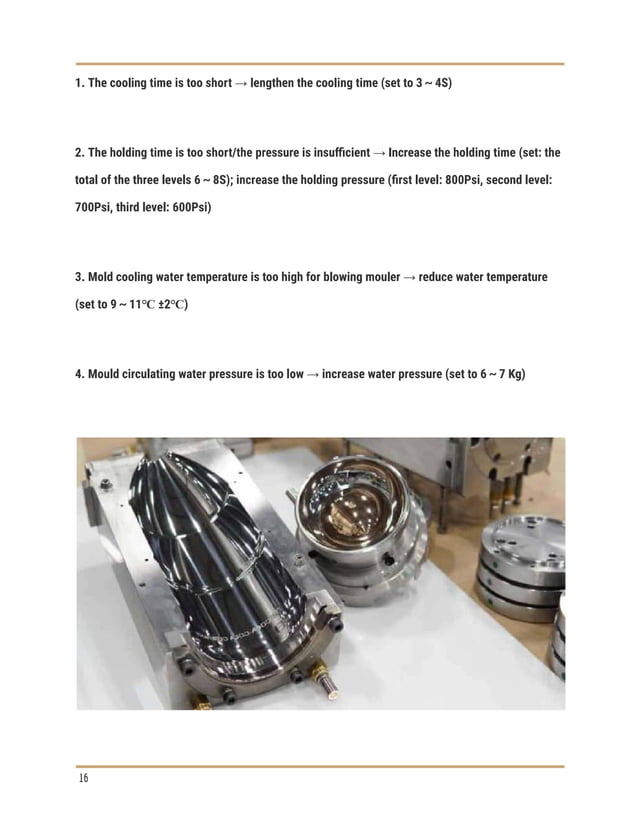 1. The cooling time is too short → lengthen the cooling time (set to 3 ~ 4S)

2. The holding time is too short/the pressure is insufficient → Increase the holding time (set: the total of the three levels 6 ~ 8S); increase the holding pressure (first level: 800Psi, second level: 700Psi, third level: 600Psi)

3. Mold cooling water temperature is too high for blowing mouler → reduce water temperature (set to 9 ~ 11℃ ±2℃)

4. Mould circulating water pressure is too low → increase water pressure (set to 6 ~ 7 Kg)

16