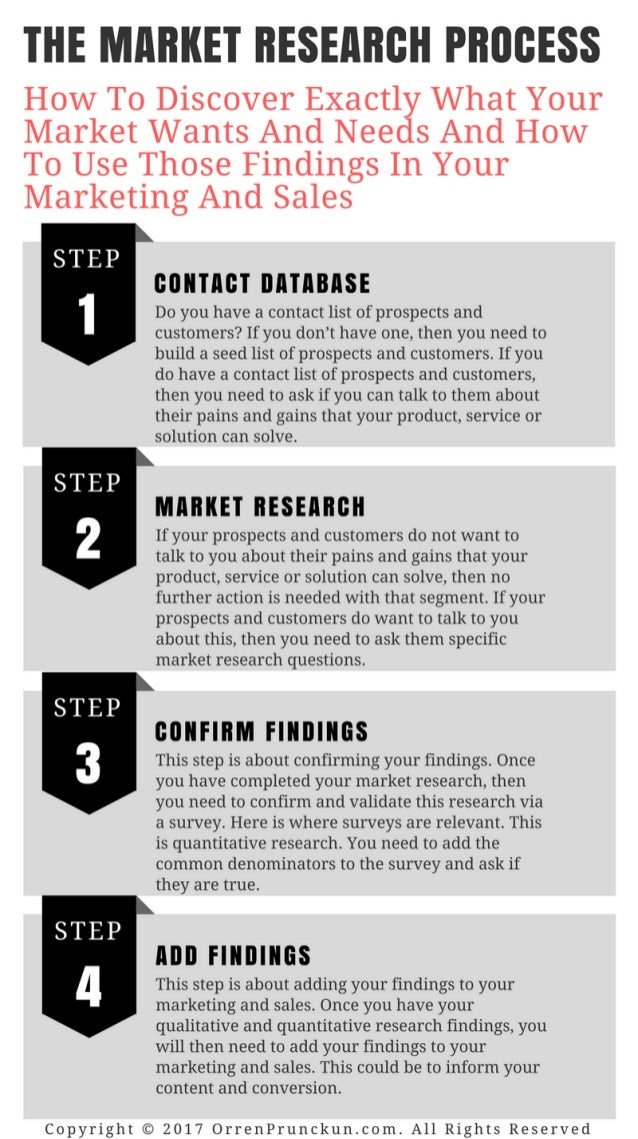 THE MARKET RESEARCH PROCESS

How To Discover Exactly What Your Market Wants And Needs And How To Use Those Findings In Your Marketing And Sales

STEP 1

CONTACT DATABASE

Do you have a contact list of prospects and customers? If you don't have one, then you need to build a seed list of prospects and customers. If you do have a contact list of prospects and customers, then you need to ask if you can talk to them about their pains and gains that your product, service or solution can solve.

STEP 2

MARKET RESEARCH

If your prospects and customers do not want to talk to you about their pains and gains that your product, service or solution can solve, then no further action is needed with that segment. If your prospects and customers do want to talk to you about this, then you need to ask them specific market research questions.

STEP 3

CONFIRM FINDINGS

This step is about confirming your findings. Once you have completed your market research, then you need to confirm and validate this research via a survey. Here is where surveys are relevant. This is quantitative research. You need to add the common denominators to the survey and ask if they are true.

STEP 4

ADD FINDINGS

This step is about adding your findings to your marketing and sales. Once you have your qualitative and quantitative research findings, you will then need to add your findings to your marketing and sales. This could be to inform your content and conversion.

Copyright © 2017 OrrenPrunckun.com. All Rights Reserved