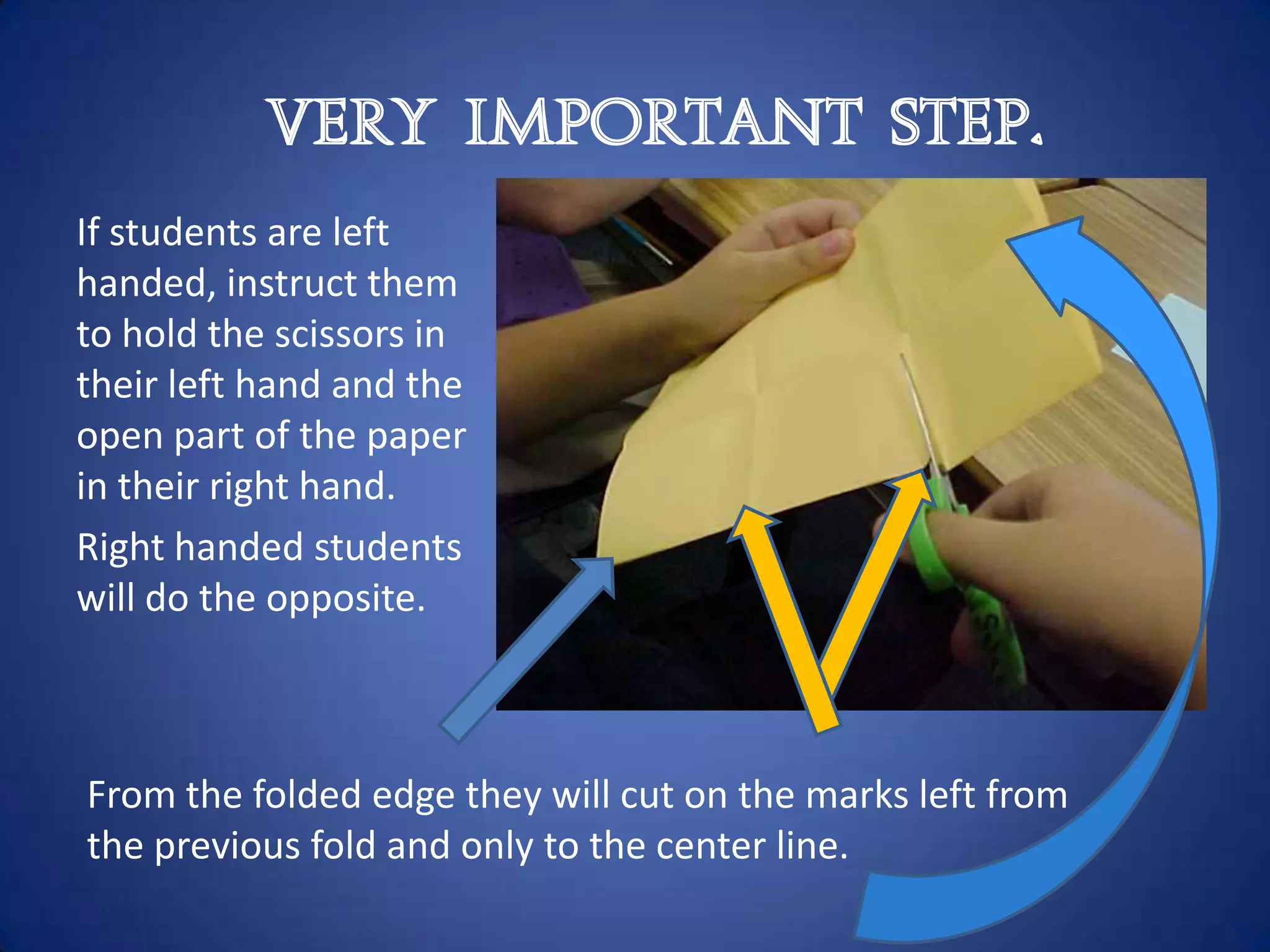 VERY IMPORTANT STEP.

If students are left handed, instruct them to hold the scissors in their left hand and the open part of the paper in their right hand.

Right handed students will do the opposite.

From the folded edge they will cut on the marks left from the previous fold and only to the center line.