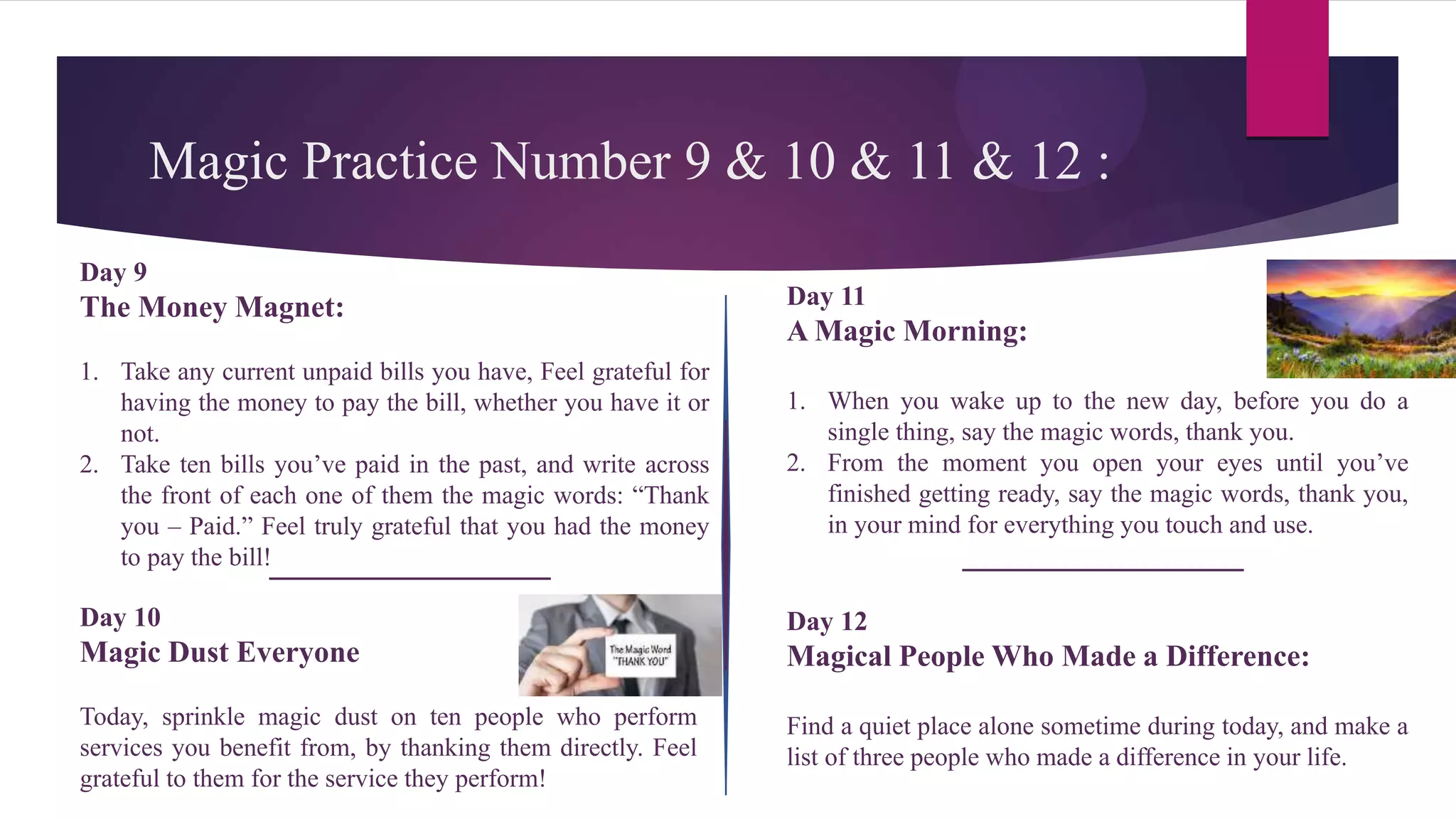 Magic Practice Number 9 & 10 & 11 & 12 :

Day 9
The Money Magnet:

1. Take any current unpaid bills you have, Feel grateful for having the money to pay the bill, whether you have it or not.
2. Take ten bills you've paid in the past, and write across the front of each one of them the magic words: "Thank you – Paid." Feel truly grateful that you had the money to pay the bill!

Day 10
Magic Dust Everyone

The Magic Word "THANK YOU"

Today, sprinkle magic dust on ten people who perform services you benefit from, by thanking them directly. Feel grateful to them for the service they perform!

Day 11
A Magic Morning:

1. When you wake up to the new day, before you do a single thing, say the magic words, thank you.
2. From the moment you open your eyes until you've finished getting ready, say the magic words, thank you, in your mind for everything you touch and use.

Day 12
Magical People Who Made a Difference:

Find a quiet place alone sometime during today, and make a list of three people who made a difference in your life.