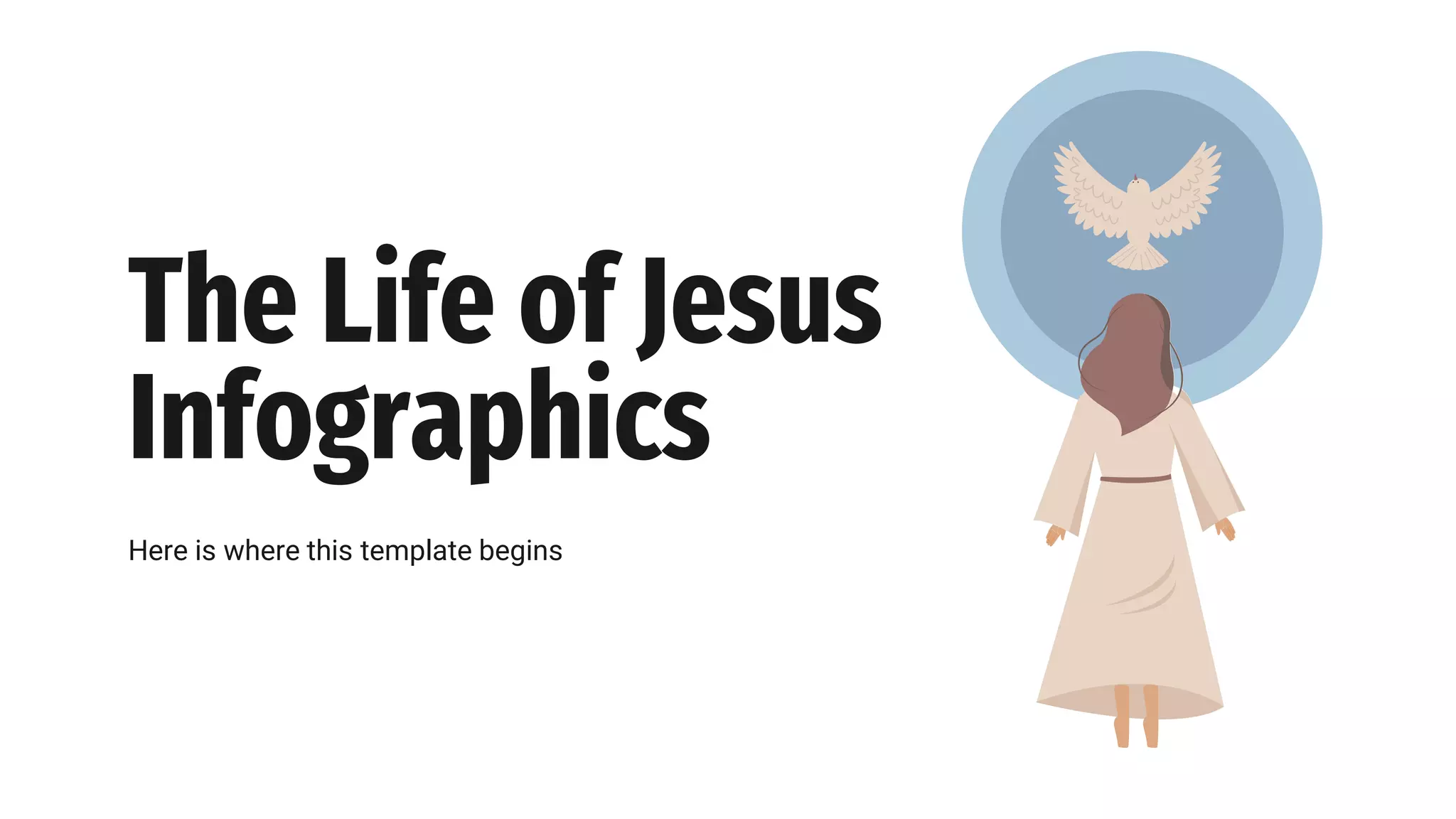 The Life of Jesus Infographics

Here is where this template begins