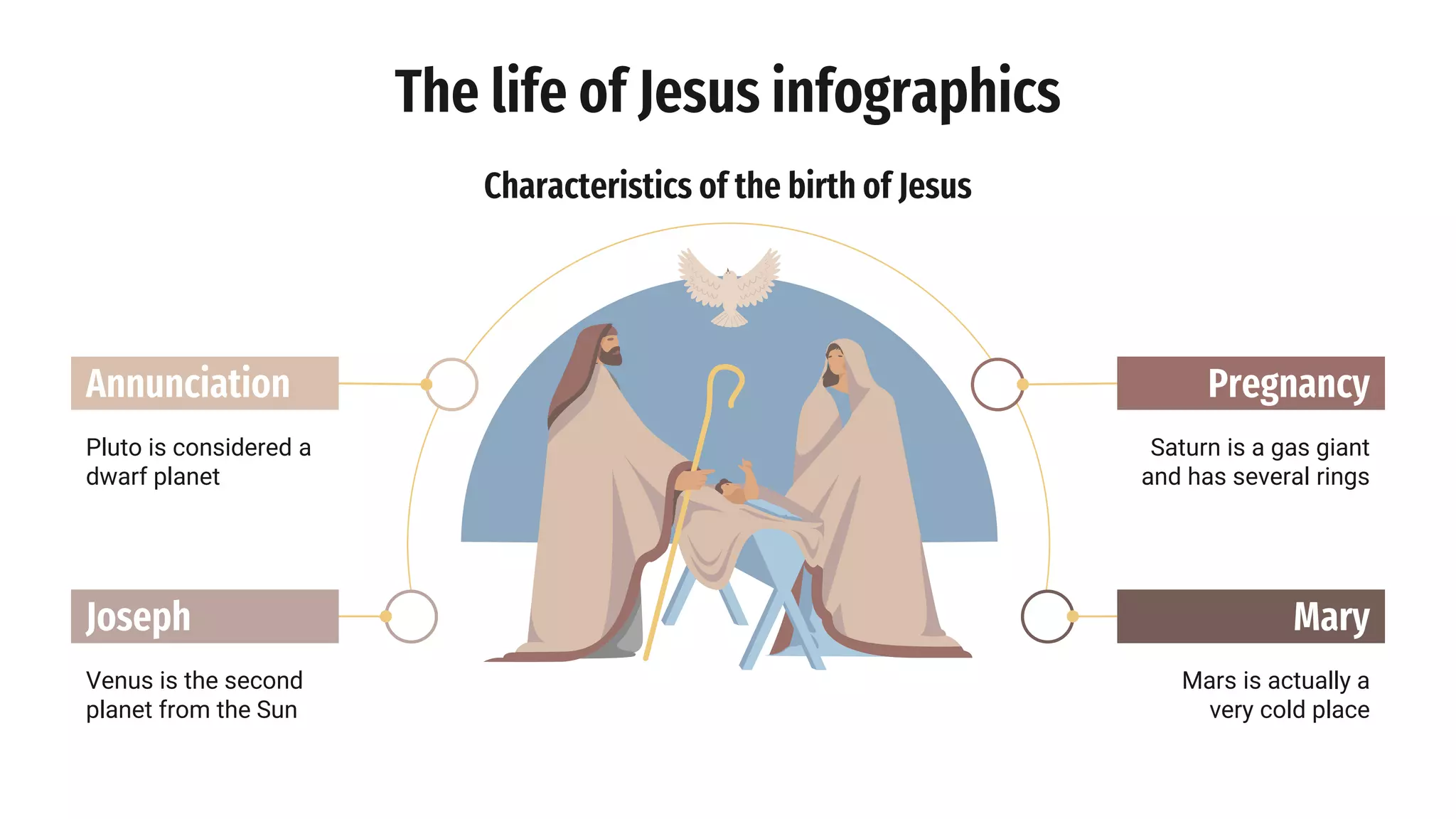 The life of Jesus infographics

Characteristics of the birth of Jesus

Annunciation

Pluto is considered a dwarf planet

Joseph

Venus is the second planet from the Sun

Pregnancy

Saturn is a gas giant and has several rings

Mary

Mars is actually a very cold place