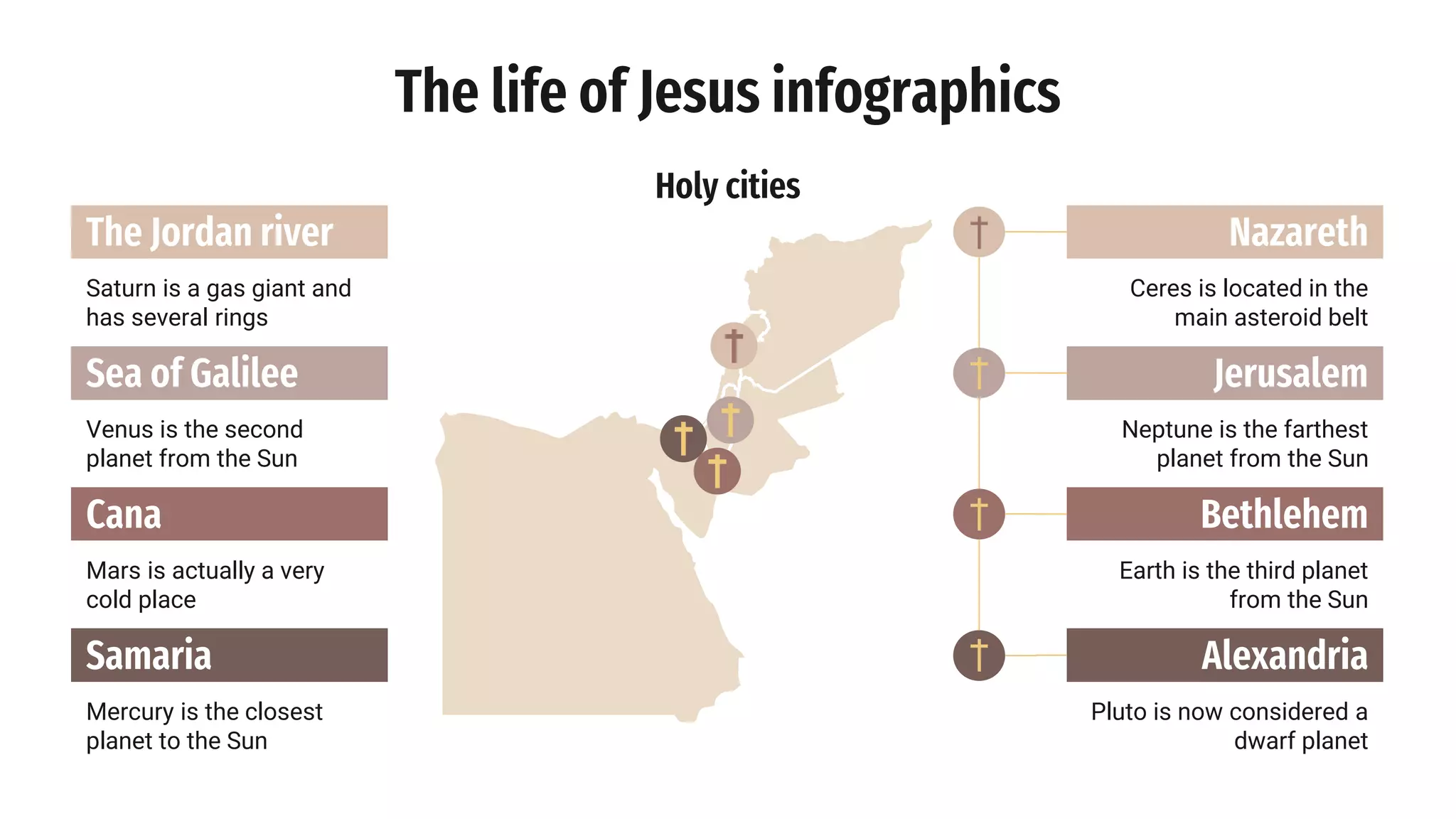 The life of Jesus infographics

Holy cities

The Jordan river

Saturn is a gas giant and has several rings

Sea of Galilee

Venus is the second planet from the Sun

Cana

Mars is actually a very cold place

Samaria

Mercury is the closest planet to the Sun

Nazareth

Ceres is located in the main asteroid belt

Jerusalem

Neptune is the farthest planet from the Sun

Bethlehem

Earth is the third planet from the Sun

Alexandria

Pluto is now considered a dwarf planet