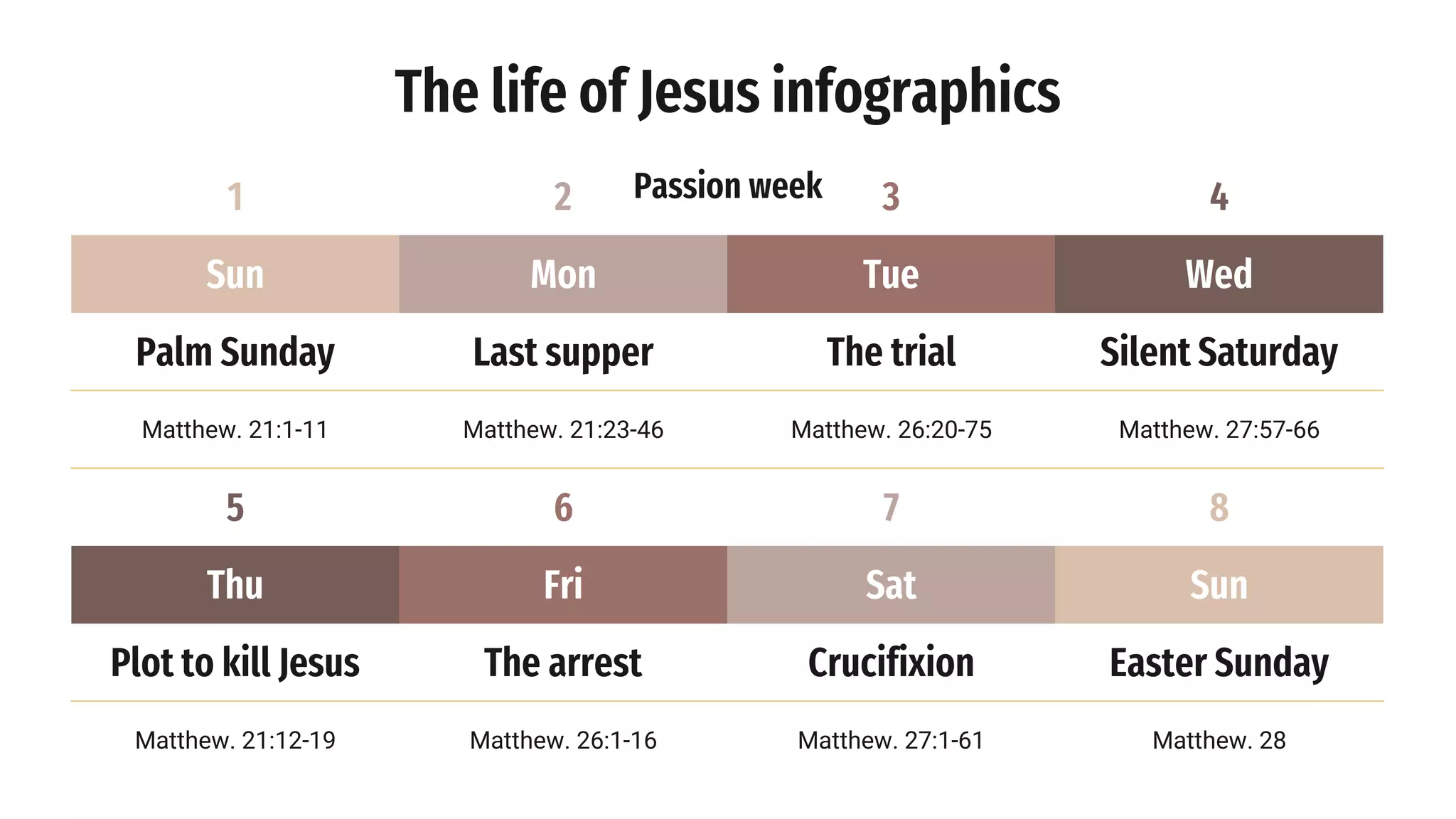 The life of Jesus infographics

Passion week

| 1 | 2 | 3 | 4 |
|---|---|---|---|
| Sun | Mon | Tue | Wed |
| Palm Sunday | Last supper | The trial | Silent Saturday |
| Matthew. 21:1-11 | Matthew. 21:23-46 | Matthew. 26:20-75 | Matthew. 27:57-66 |

| 5 | 6 | 7 | 8 |
|---|---|---|---|
| Thu | Fri | Sat | Sun |
| Plot to kill Jesus | The arrest | Crucifixion | Easter Sunday |
| Matthew. 21:12-19 | Matthew. 26:1-16 | Matthew. 27:1-61 | Matthew. 28 |