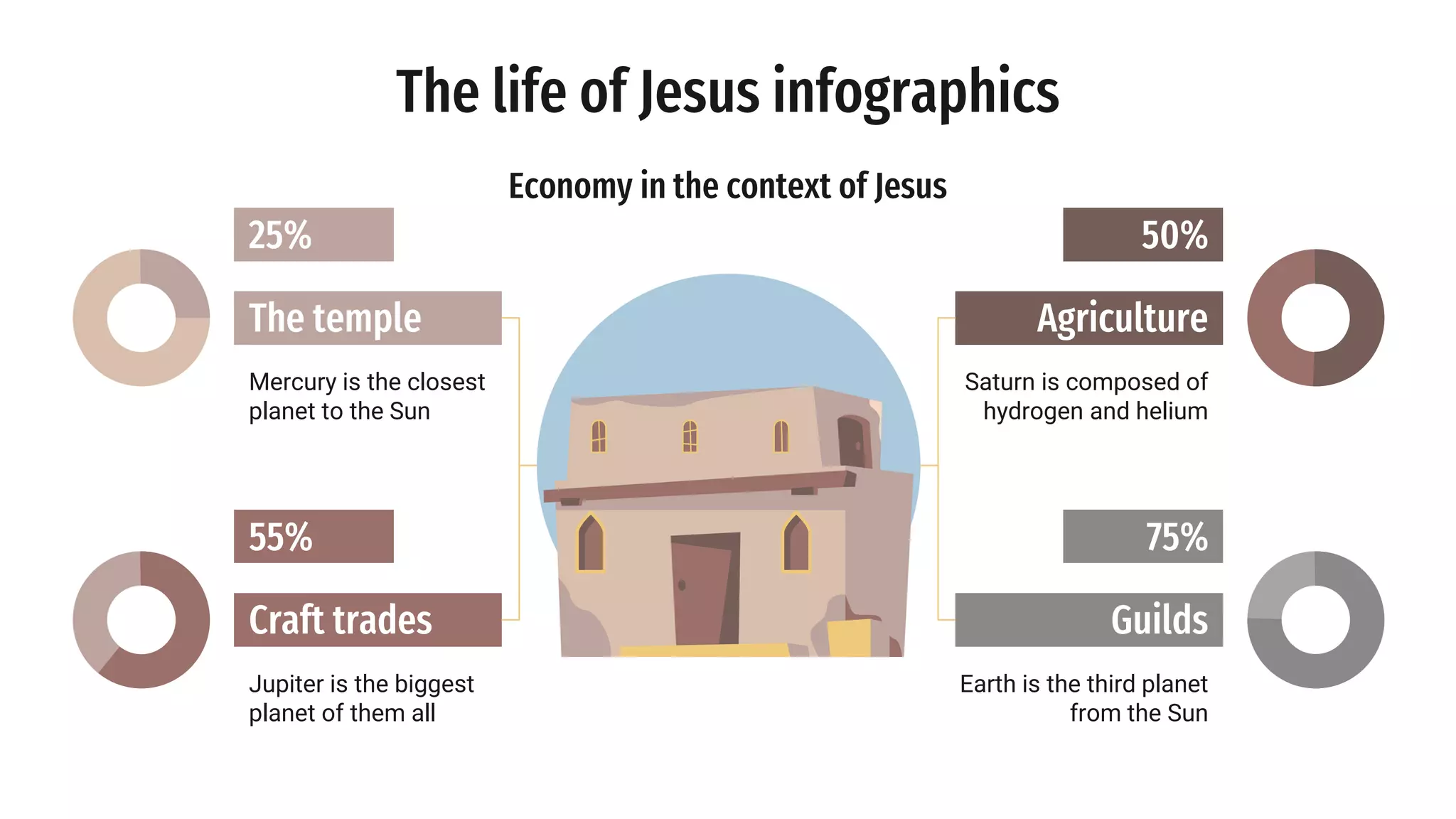 The life of Jesus infographics

Economy in the context of Jesus

25%

The temple

Mercury is the closest planet to the Sun

55%

Craft trades

Jupiter is the biggest planet of them all

50%

Agriculture

Saturn is composed of hydrogen and helium

75%

Guilds

Earth is the third planet from the Sun