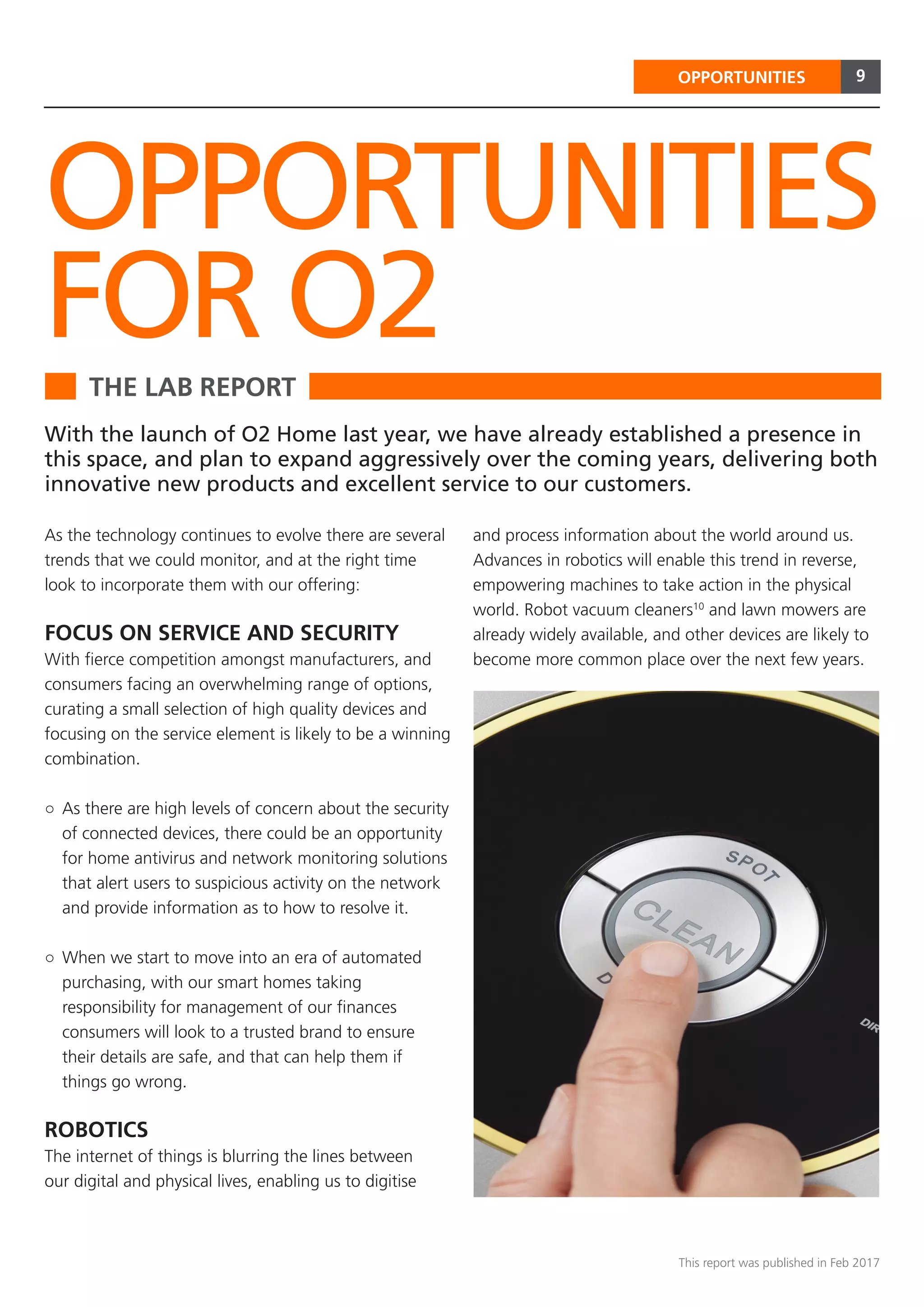 OPPORTUNITIES 9

OPPORTUNITIES FOR O2

THE LAB REPORT

With the launch of O2 Home last year, we have already established a presence in this space, and plan to expand aggressively over the coming years, delivering both innovative new products and excellent service to our customers.

As the technology continues to evolve there are several trends that we could monitor, and at the right time look to incorporate them with our offering:

FOCUS ON SERVICE AND SECURITY
With fierce competition amongst manufacturers, and consumers facing an overwhelming range of options, curating a small selection of high quality devices and focusing on the service element is likely to be a winning combination.

○ As there are high levels of concern about the security of connected devices, there could be an opportunity for home antivirus and network monitoring solutions that alert users to suspicious activity on the network and provide information as to how to resolve it.

○ When we start to move into an era of automated purchasing, with our smart homes taking responsibility for management of our finances consumers will look to a trusted brand to ensure their details are safe, and that can help them if things go wrong.

ROBOTICS
The internet of things is blurring the lines between our digital and physical lives, enabling us to digitise and process information about the world around us. Advances in robotics will enable this trend in reverse, empowering machines to take action in the physical world. Robot vacuum cleaners$^{10}$ and lawn mowers are already widely available, and other devices are likely to become more common place over the next few years.

SPOT
CLEAN
D
DIR

This report was published in Feb 2017