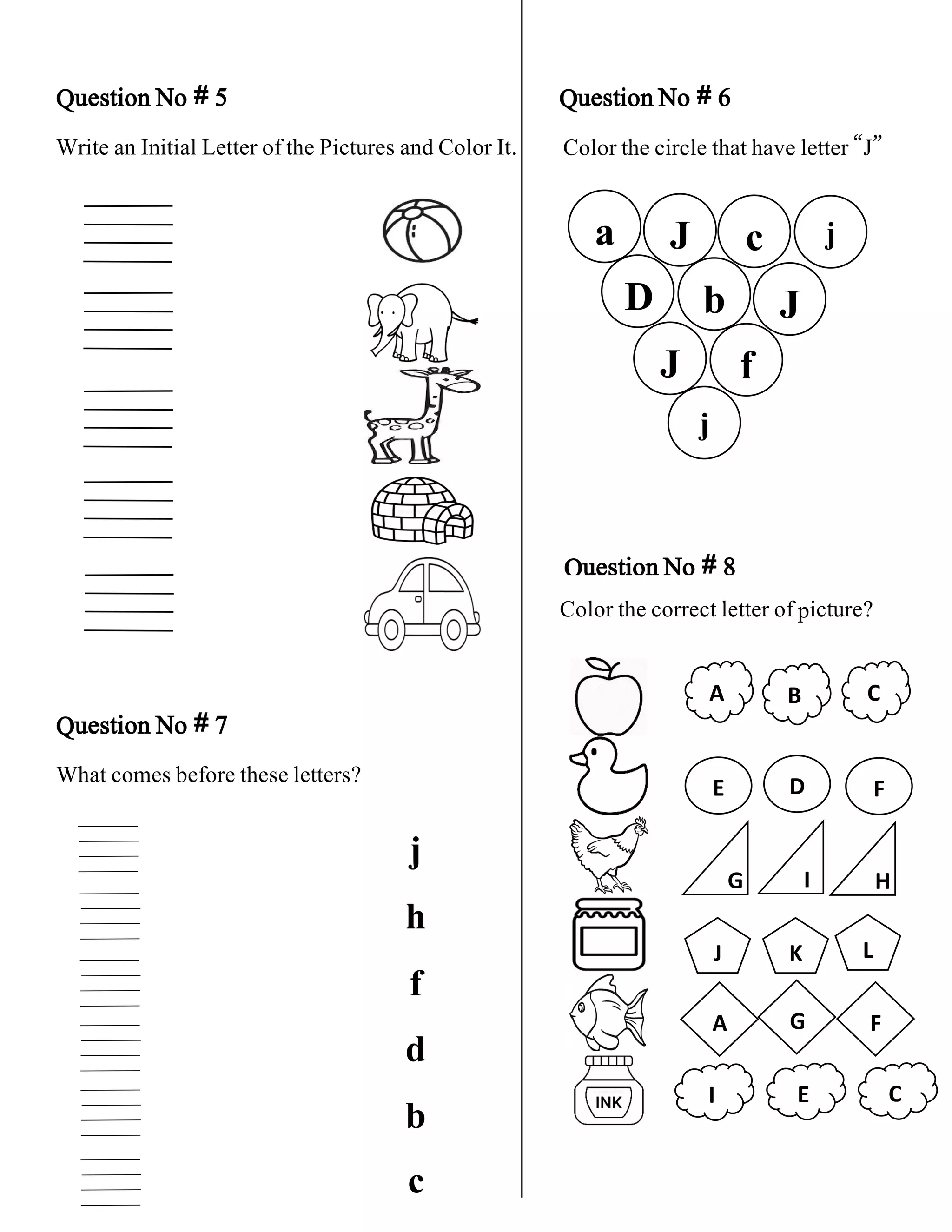 Question No # 5

Write an Initial Letter of the Pictures and Color It.

Question No # 7

What comes before these letters?

j

h

f

d

b

c

Question No # 6

Color the circle that have letter "J"

a J c j

D b J

J f

j

Question No # 8

Color the correct letter of picture?

A B C

E D F

G I H

J K L

A G F

INK

I E C