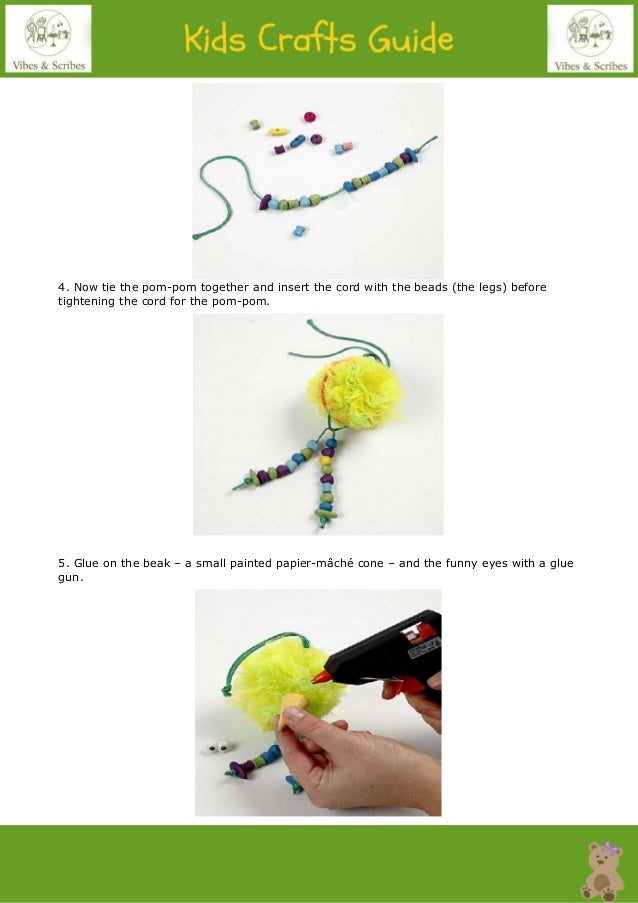 Vibes & Scribes

Kids Crafts Guide

Vibes & Scribes

4. Now tie the pom-pom together and insert the cord with the beads (the legs) before tightening the cord for the pom-pom.

5. Glue on the beak – a small painted papier-mâché cone – and the funny eyes with a glue gun.