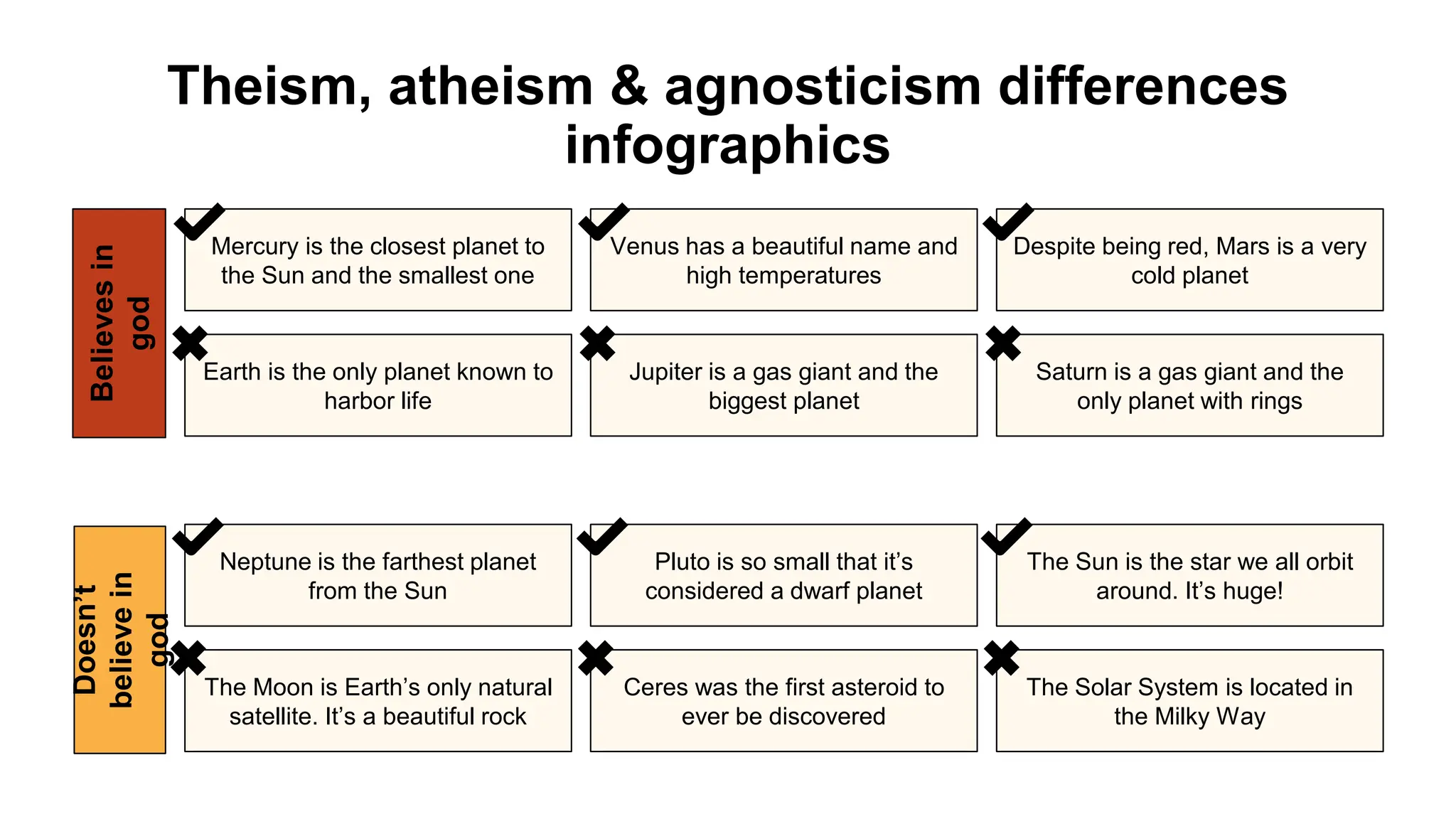 Theism, atheism & agnosticism differences infographics

Believes in god

Mercury is the closest planet to the Sun and the smallest one

Venus has a beautiful name and high temperatures

Despite being red, Mars is a very cold planet

Earth is the only planet known to harbor life

Jupiter is a gas giant and the biggest planet

Saturn is a gas giant and the only planet with rings

Doesn't believe in god

Neptune is the farthest planet from the Sun

Pluto is so small that it's considered a dwarf planet

The Sun is the star we all orbit around. It's huge!

The Moon is Earth's only natural satellite. It's a beautiful rock

Ceres was the first asteroid to ever be discovered

The Solar System is located in the Milky Way