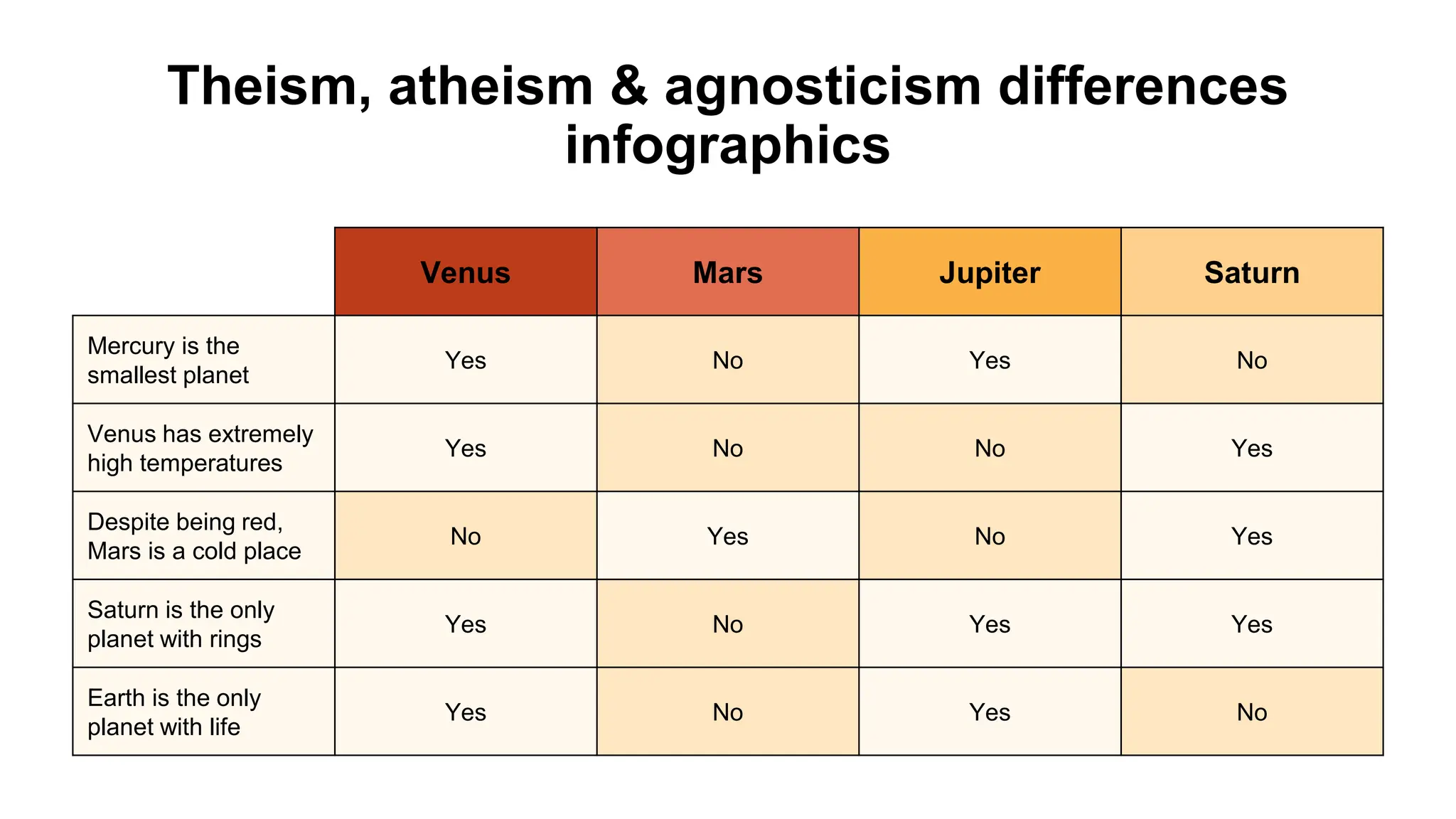 Theism, atheism & agnosticism differences infographics

| | Venus | Mars | Jupiter | Saturn |
|---|---|---|---|---|
| Mercury is the smallest planet | Yes | No | Yes | No |
| Venus has extremely high temperatures | Yes | No | No | Yes |
| Despite being red, Mars is a cold place | No | Yes | No | Yes |
| Saturn is the only planet with rings | Yes | No | Yes | Yes |
| Earth is the only planet with life | Yes | No | Yes | No |