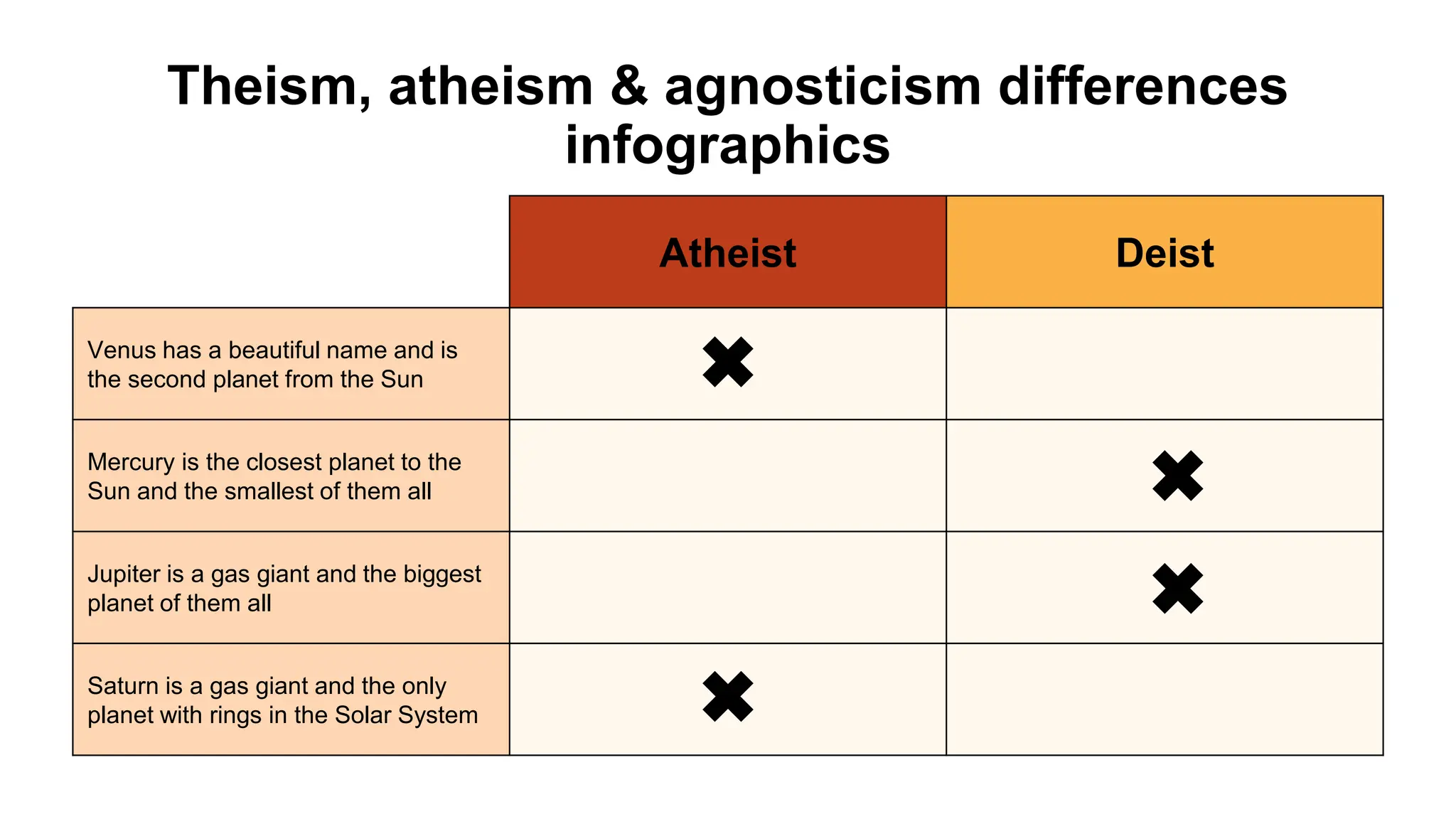 Theism, atheism & agnosticism differences infographics

| | Atheist | Deist |
|---|---|---|
| Venus has a beautiful name and is the second planet from the Sun | ✖ | |
| Mercury is the closest planet to the Sun and the smallest of them all | | ✖ |
| Jupiter is a gas giant and the biggest planet of them all | | ✖ |
| Saturn is a gas giant and the only planet with rings in the Solar System | ✖ | |