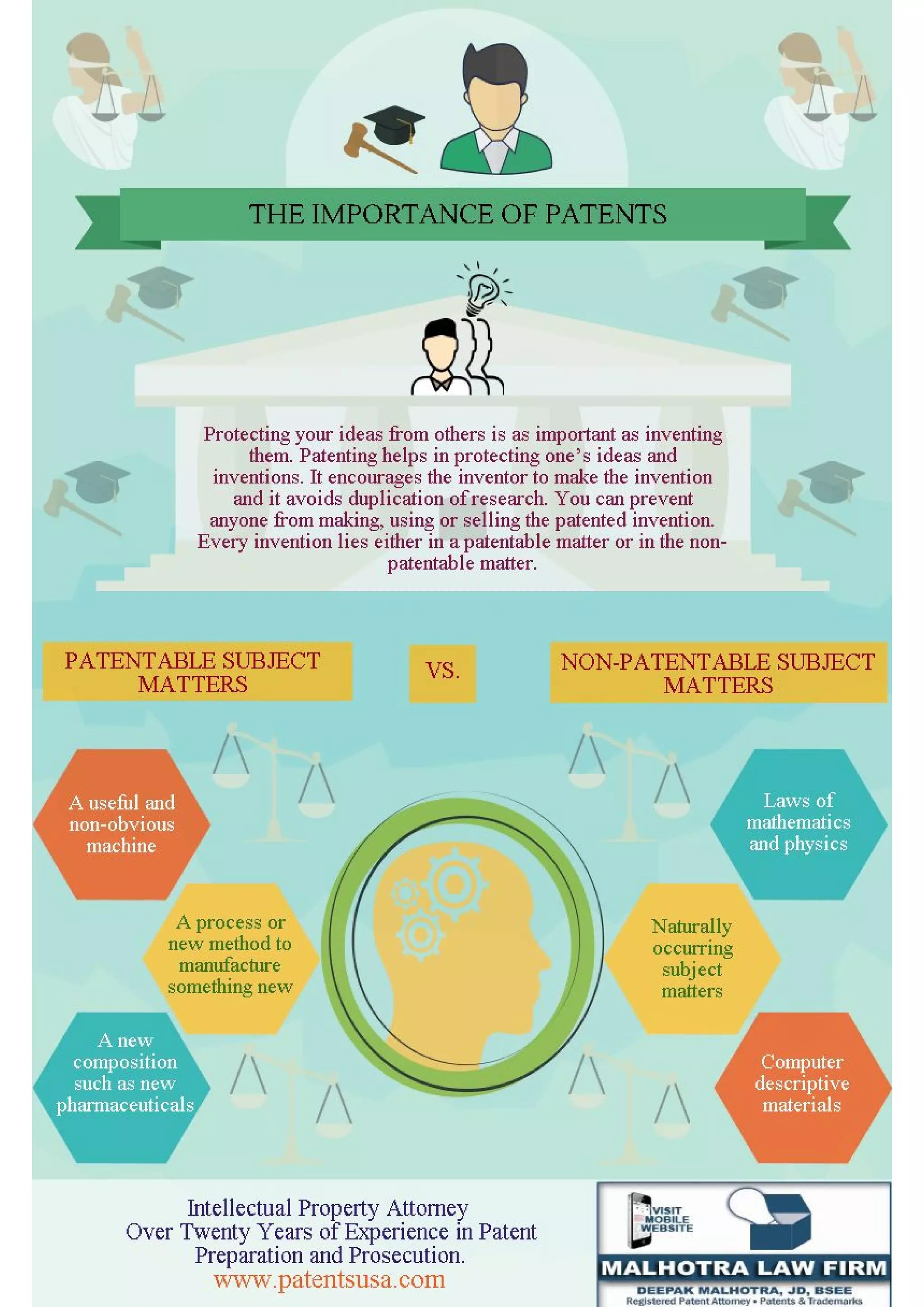 THE IMPORTANCE OF PATENTS

Protecting your ideas from others is as important as inventing them. Patenting helps in protecting one's ideas and inventions. It encourages the inventor to make the invention and it avoids duplication of research. You can prevent anyone from making, using or selling the patented invention. Every invention lies either in a patentable matter or in the non-patentable matter.

PATENTABLE SUBJECT MATTERS

VS.

NON-PATENTABLE SUBJECT MATTERS

A useful and non-obvious machine

A process or new method to manufacture something new

A new composition such as new pharmaceuticals

Laws of mathematics and physics

Naturally occurring subject matters

Computer descriptive materials

Intellectual Property Attorney
Over Twenty Years of Experience in Patent Preparation and Prosecution.
www.patentsusa.com

VISIT MOBILE WEBSITE
MALHOTRA LAW FIRM
DEEPAK MALHOTRA, JD, BSEE
Registered Patent Attorney • Patents & Trademarks