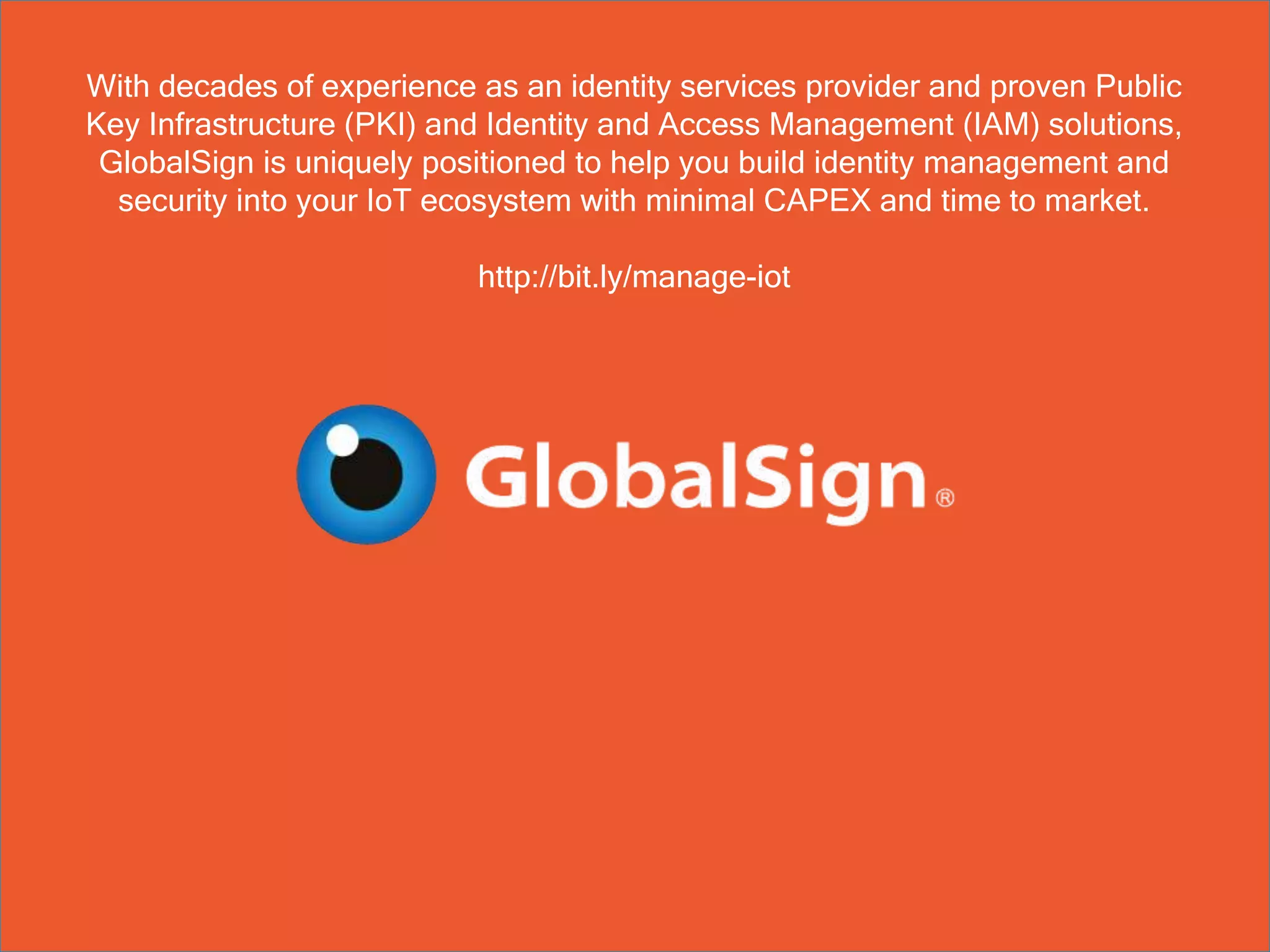 With decades of experience as an identity services provider and proven Public Key Infrastructure (PKI) and Identity and Access Management (IAM) solutions, GlobalSign is uniquely positioned to help you build identity management and security into your IoT ecosystem with minimal CAPEX and time to market.

http://bit.ly/manage-iot

GlobalSign®