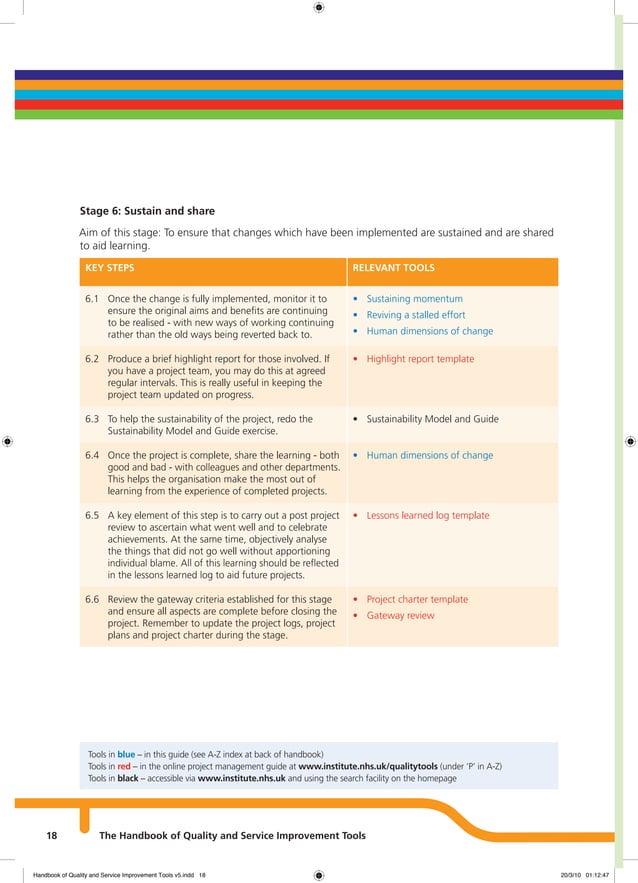 Stage 6: Sustain and share

Aim of this stage: To ensure that changes which have been implemented are sustained and are shared to aid learning.

| KEY STEPS | RELEVANT TOOLS |
|---|---|
| 6.1 Once the change is fully implemented, monitor it to ensure the original aims and benefits are continuing to be realised - with new ways of working continuing rather than the old ways being reverted back to. | • Sustaining momentum • Reviving a stalled effort • Human dimensions of change |
| 6.2 Produce a brief highlight report for those involved. If you have a project team, you may do this at agreed regular intervals. This is really useful in keeping the project team updated on progress. | • Highlight report template |
| 6.3 To help the sustainability of the project, redo the Sustainability Model and Guide exercise. | • Sustainability Model and Guide |
| 6.4 Once the project is complete, share the learning - both good and bad - with colleagues and other departments. This helps the organisation make the most out of learning from the experience of completed projects. | • Human dimensions of change |
| 6.5 A key element of this step is to carry out a post project review to ascertain what went well and to celebrate achievements. At the same time, objectively analyse the things that did not go well without apportioning individual blame. All of this learning should be reflected in the lessons learned log to aid future projects. | • Lessons learned log template |
| 6.6 Review the gateway criteria established for this stage and ensure all aspects are complete before closing the project. Remember to update the project logs, project plans and project charter during the stage. | • Project charter template • Gateway review |

Tools in blue – in this guide (see A-Z index at back of handbook)
Tools in red – in the online project management guide at www.institute.nhs.uk/qualitytools (under 'P' in A-Z)
Tools in black – accessible via www.institute.nhs.uk and using the search facility on the homepage

18 The Handbook of Quality and Service Improvement Tools

Handbook of Quality and Service Improvement Tools v5.indd 18 20/3/10 01:12:47