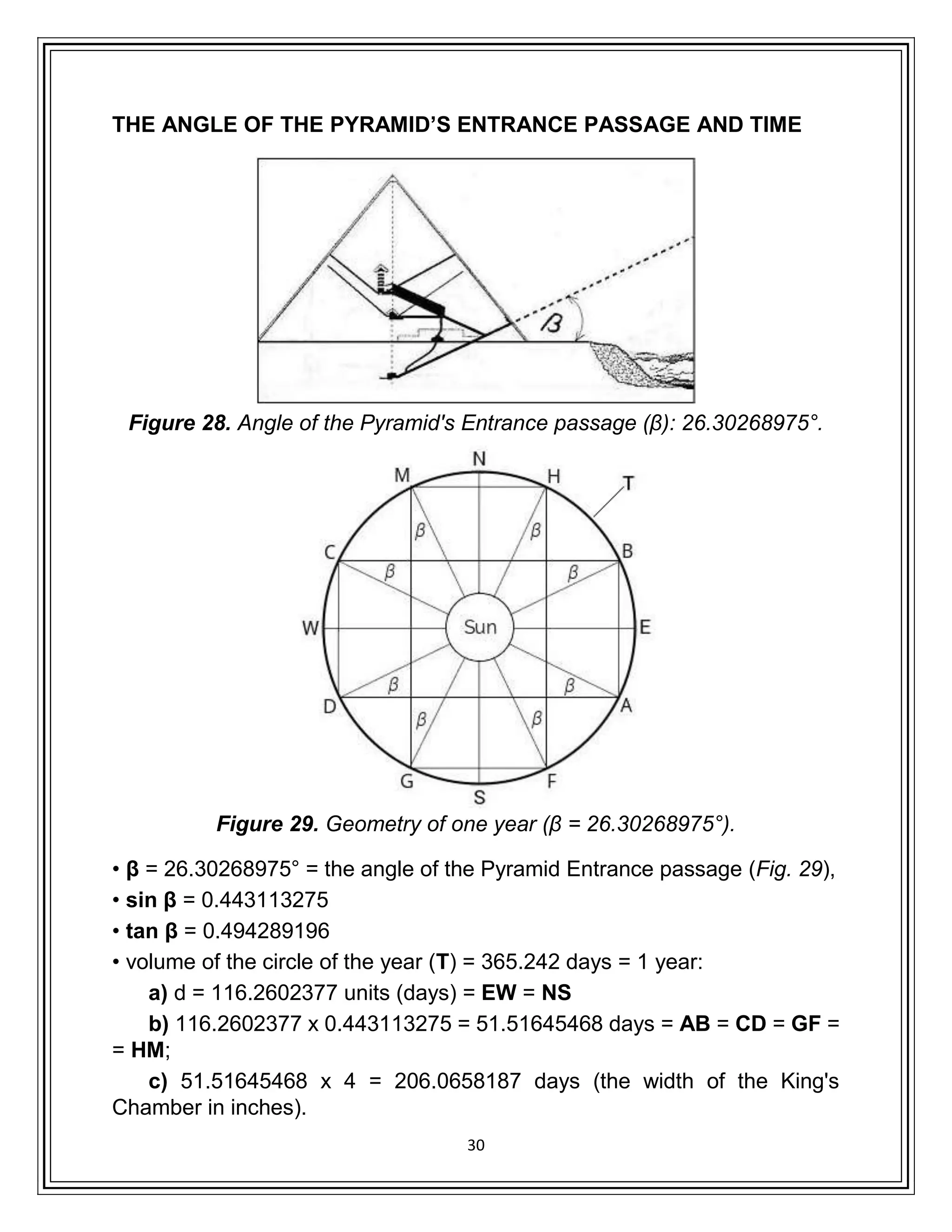 THE ANGLE OF THE PYRAMID'S ENTRANCE PASSAGE AND TIME

β

Figure 28. Angle of the Pyramid's Entrance passage (β): 26.30268975°.

N
M
H
T
β
β
C
B
β
β
W
Sun
E
β
β
D
A
β
β
G
F
S

Figure 29. Geometry of one year (β = 26.30268975°).

• β = 26.30268975° = the angle of the Pyramid Entrance passage (Fig. 29),
• sin β = 0.443113275
• tan β = 0.494289196
• volume of the circle of the year (T) = 365.242 days = 1 year:
a) d = 116.2602377 units (days) = EW = NS
b) 116.2602377 x 0.443113275 = 51.51645468 days = AB = CD = GF = = HM;
c) 51.51645468 x 4 = 206.0658187 days (the width of the King's Chamber in inches).

30