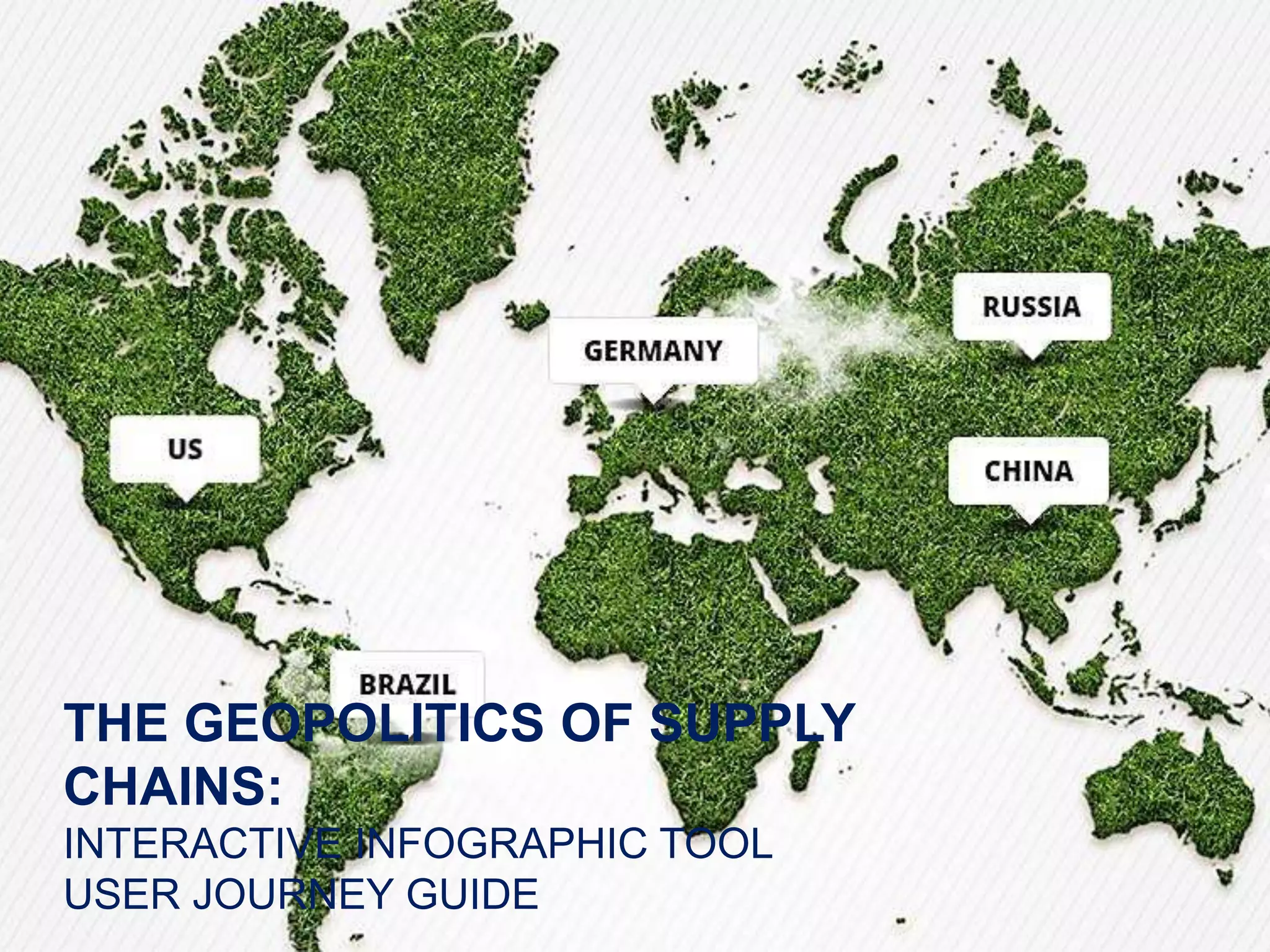 RUSSIA

GERMANY

US

CHINA

BRAZIL

THE GEOPOLITICS OF SUPPLY CHAINS:

INTERACTIVE INFOGRAPHIC TOOL
USER JOURNEY GUIDE