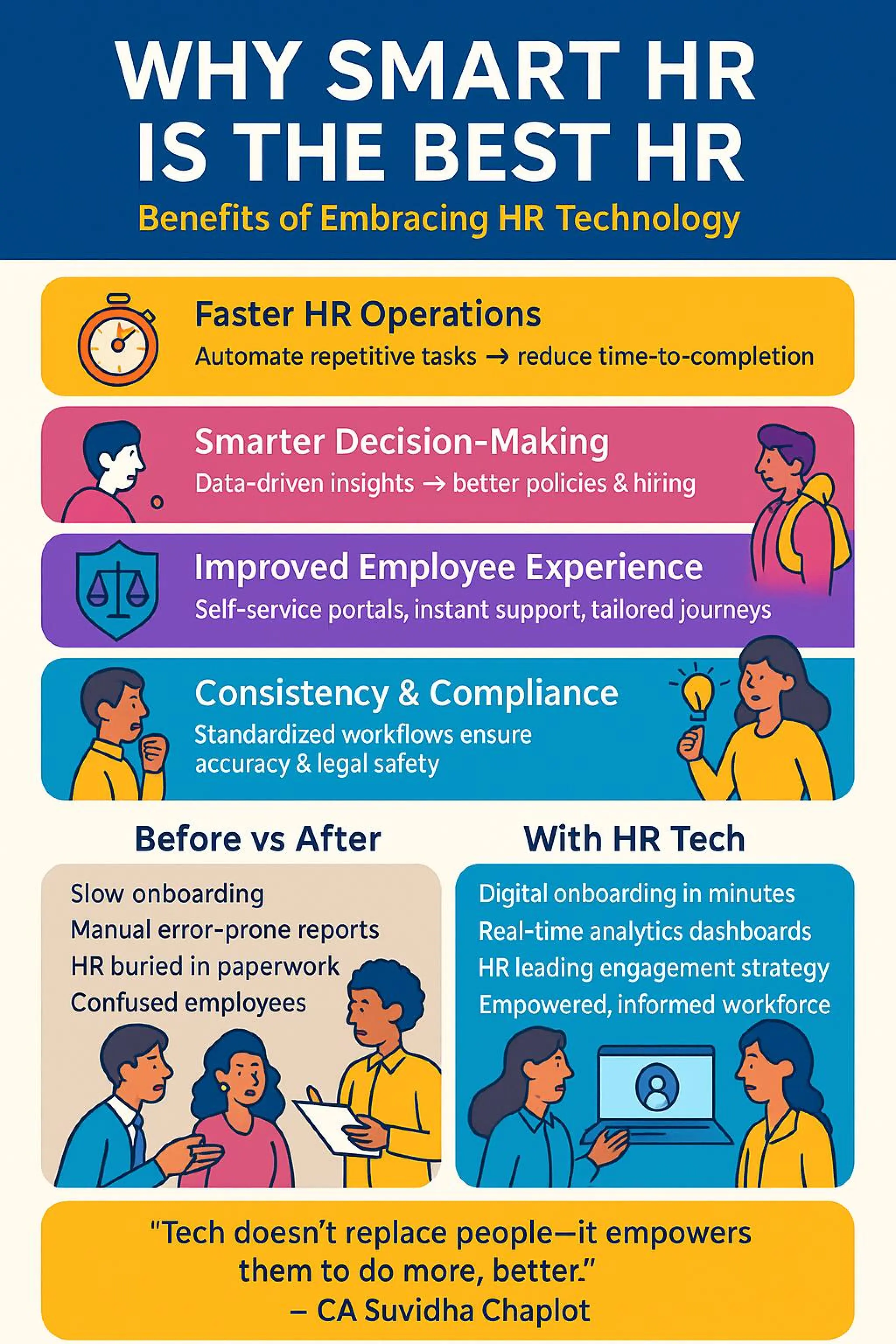 WHY SMART HR IS THE BEST HR

Benefits of Embracing HR Technology

Faster HR Operations

Automate repetitive tasks → reduce time-to-completion

Smarter Decision-Making

Data-driven insights → better policies & hiring

Improved Employee Experience

Self-service portals, instant support, tailored journeys

Consistency & Compliance

Standardized workflows ensure accuracy & legal safety

Before vs After

Slow onboarding
Manual error-prone reports
HR buried in paperwork
Confused employees

With HR Tech

Digital onboarding in minutes
Real-time analytics dashboards
HR leading engagement strategy
Empowered, informed workforce

"Tech doesn't replace people—it empowers them to do more, better."
– CA Suvidha Chaplot