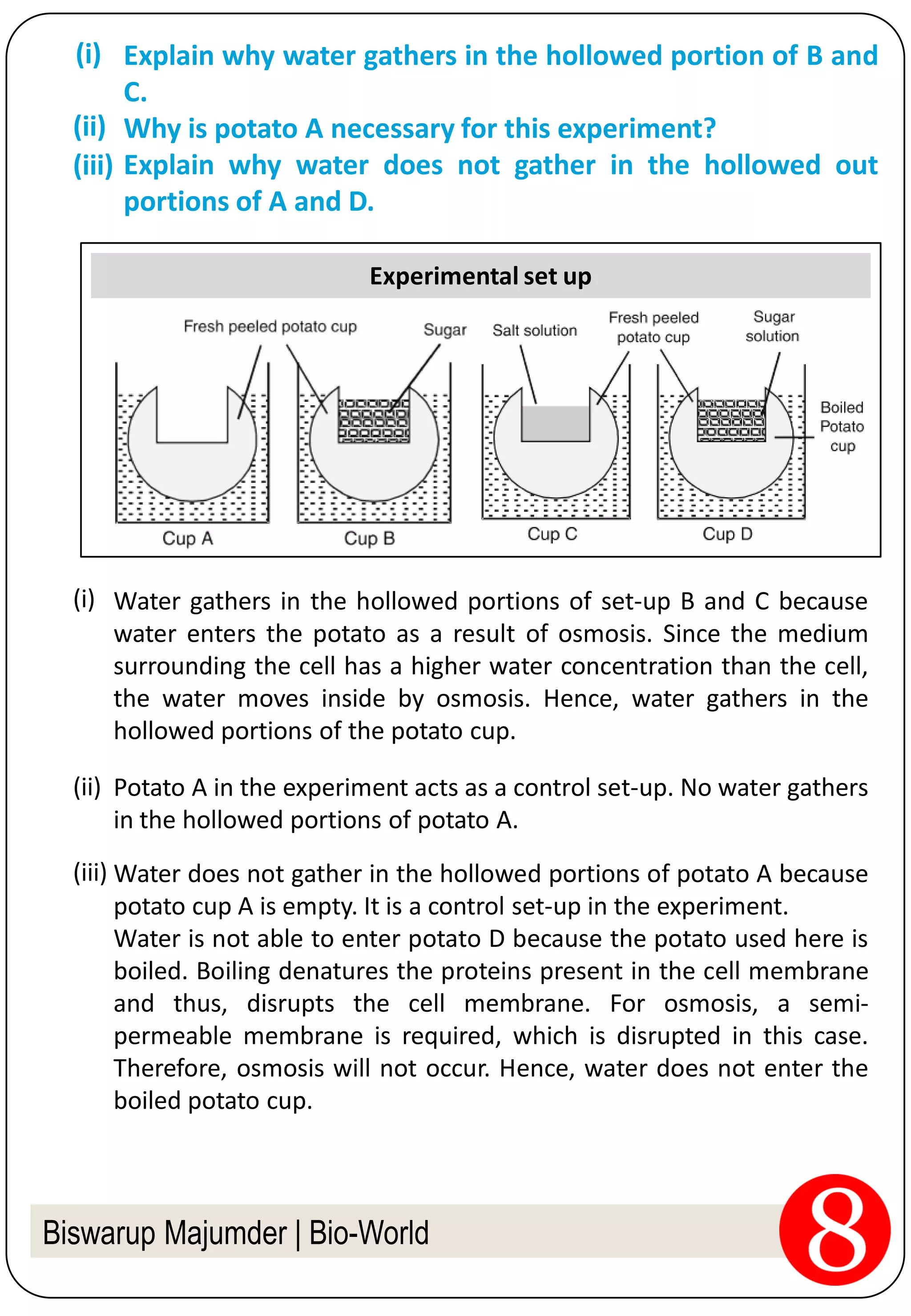 (i) Explain why water gathers in the hollowed portion of B and C.

(ii) Why is potato A necessary for this experiment?

(iii) Explain why water does not gather in the hollowed out portions of A and D.

Experimental set up

Fresh peeled potato cup

Sugar

Salt solution

Fresh peeled potato cup

Sugar solution

Boiled Potato cup

Cup A

Cup B

Cup C

Cup D

(i) Water gathers in the hollowed portions of set-up B and C because water enters the potato as a result of osmosis. Since the medium surrounding the cell has a higher water concentration than the cell, the water moves inside by osmosis. Hence, water gathers in the hollowed portions of the potato cup.

(ii) Potato A in the experiment acts as a control set-up. No water gathers in the hollowed portions of potato A.

(iii) Water does not gather in the hollowed portions of potato A because potato cup A is empty. It is a control set-up in the experiment.
Water is not able to enter potato D because the potato used here is boiled. Boiling denatures the proteins present in the cell membrane and thus, disrupts the cell membrane. For osmosis, a semi-permeable membrane is required, which is disrupted in this case. Therefore, osmosis will not occur. Hence, water does not enter the boiled potato cup.

Biswarup Majumder | Bio-World

8