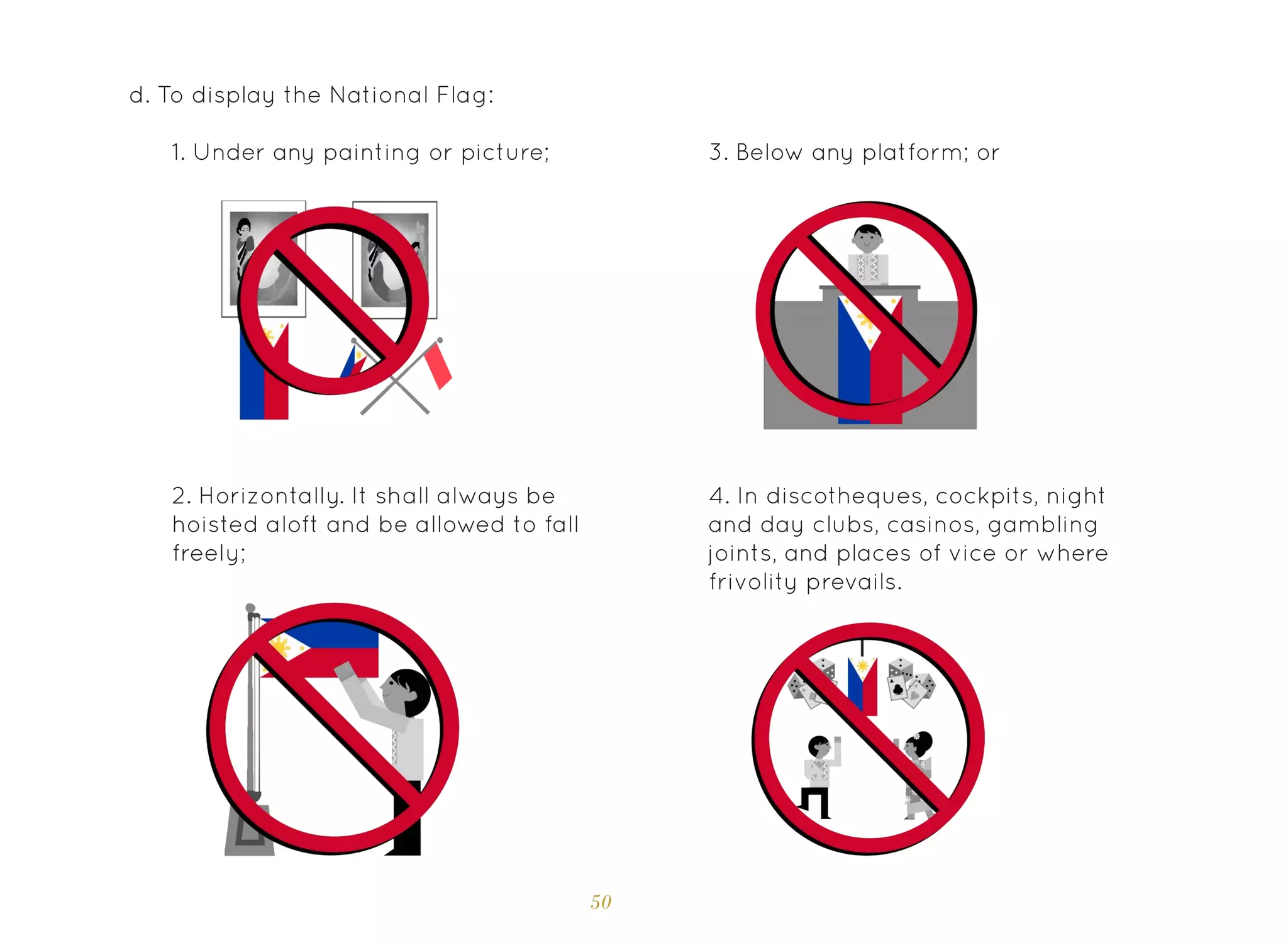 d. To display the National Flag:

1. Under any painting or picture;

2. Horizontally. It shall always be hoisted aloft and be allowed to fall freely;

3. Below any platform; or

4. In discotheques, cockpits, night and day clubs, casinos, gambling joints, and places of vice or where frivolity prevails.

50