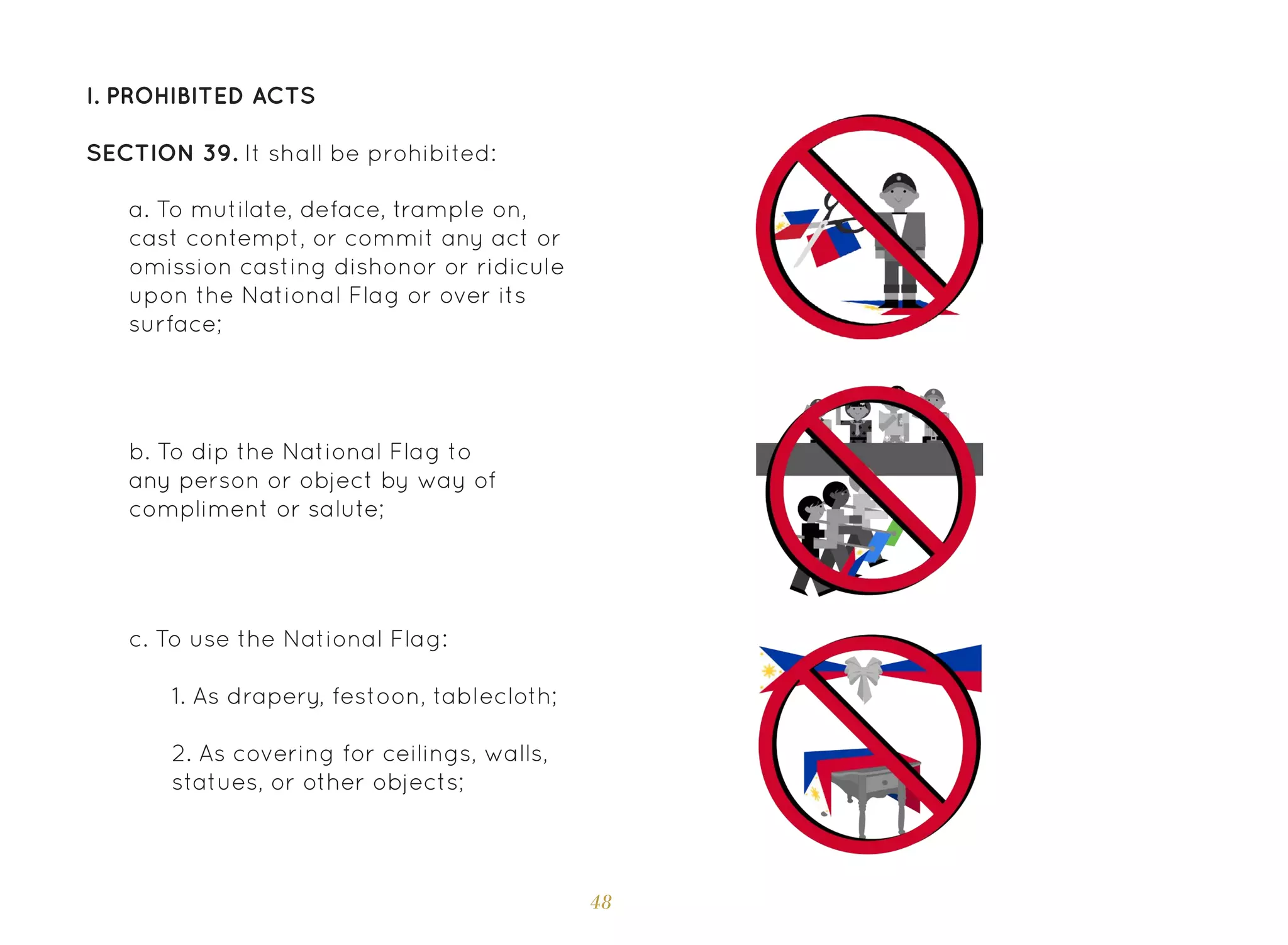 I. PROHIBITED ACTS

SECTION 39. It shall be prohibited:

a. To mutilate, deface, trample on, cast contempt, or commit any act or omission casting dishonor or ridicule upon the National Flag or over its surface;

b. To dip the National Flag to any person or object by way of compliment or salute;

c. To use the National Flag:

1. As drapery, festoon, tablecloth;

2. As covering for ceilings, walls, statues, or other objects;

48