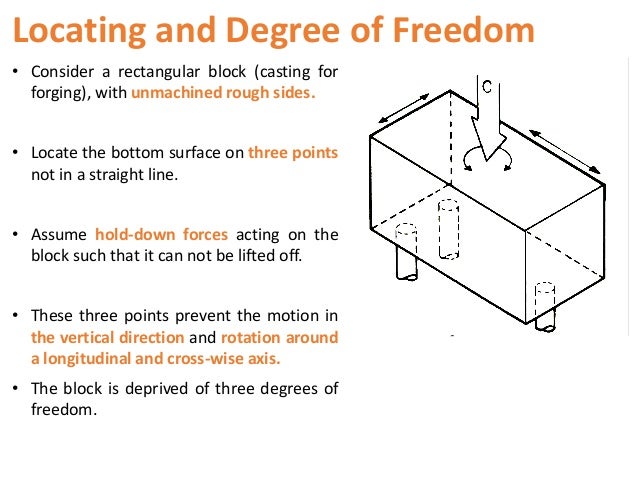 Locating and Degree of Freedom

• Consider a rectangular block (casting for forging), with unmachined rough sides.

• Locate the bottom surface on three points not in a straight line.

• Assume hold-down forces acting on the block such that it can not be lifted off.

• These three points prevent the motion in the vertical direction and rotation around a longitudinal and cross-wise axis.

• The block is deprived of three degrees of freedom.

C