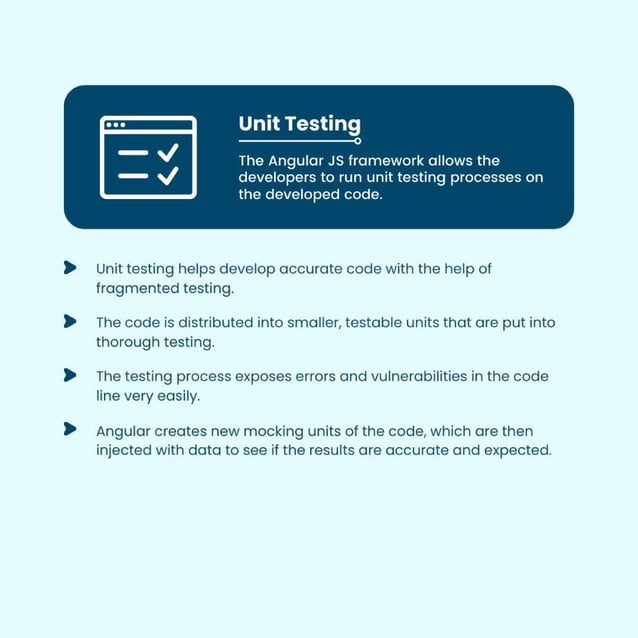 Unit Testing

The Angular JS framework allows the developers to run unit testing processes on the developed code.

Unit testing helps develop accurate code with the help of fragmented testing.

The code is distributed into smaller, testable units that are put into thorough testing.

The testing process exposes errors and vulnerabilities in the code line very easily.

Angular creates new mocking units of the code, which are then injected with data to see if the results are accurate and expected.