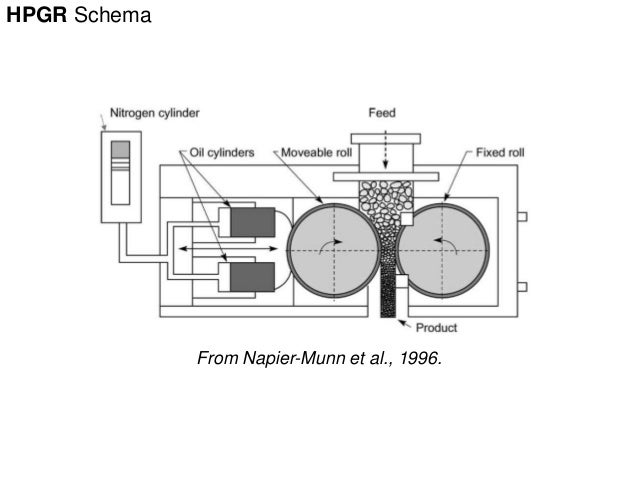 HPGR Schema

Nitrogen cylinder
Feed
Oil cylinders
Moveable roll
Fixed roll
Product

From Napier-Munn et al., 1996.