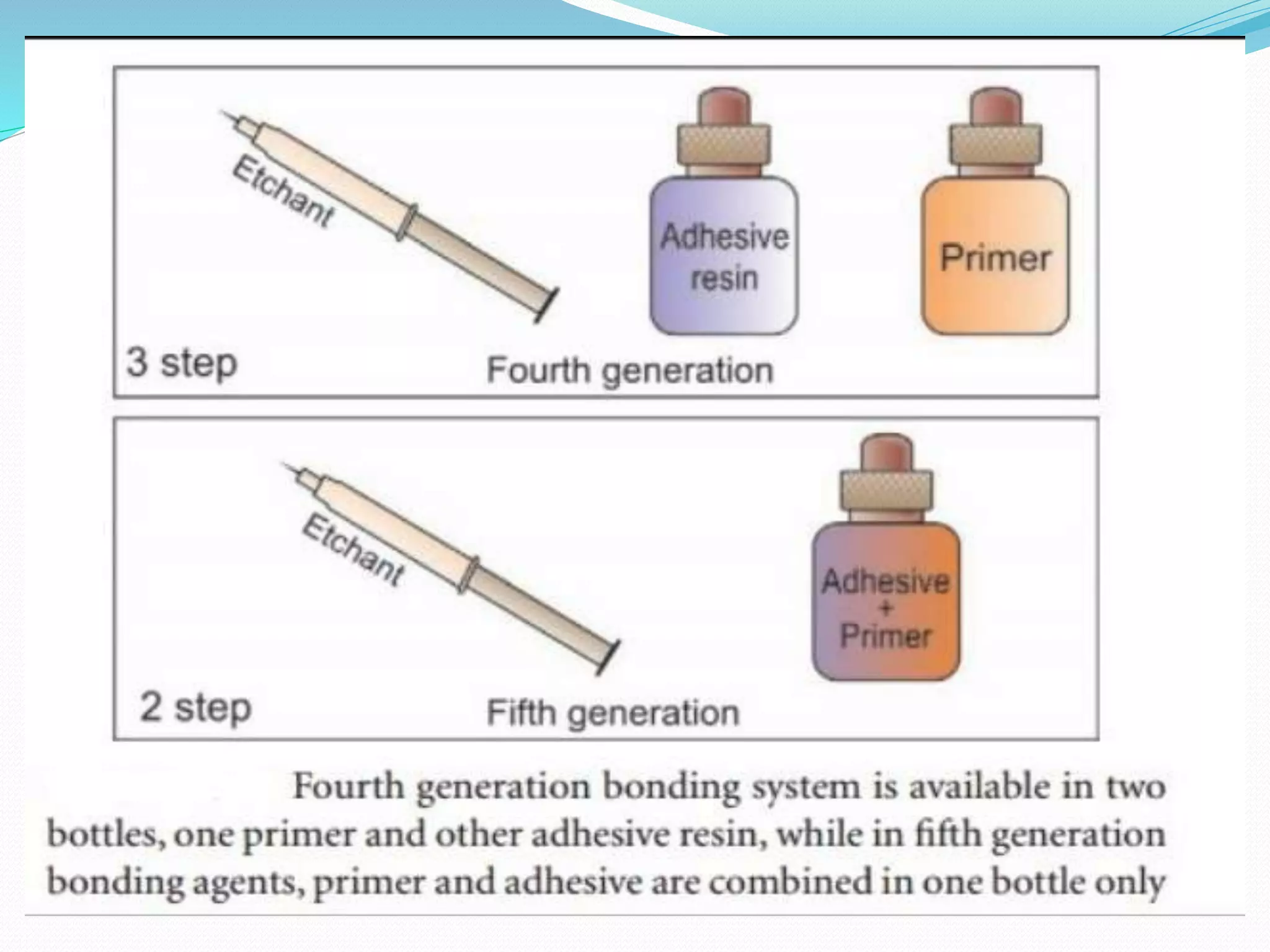 Etchant

Adhesive resin

Primer

3 step

Fourth generation

Etchant

Adhesive + Primer

2 step

Fifth generation

Fourth generation bonding system is available in two bottles, one primer and other adhesive resin, while in fifth generation bonding agents, primer and adhesive are combined in one bottle only