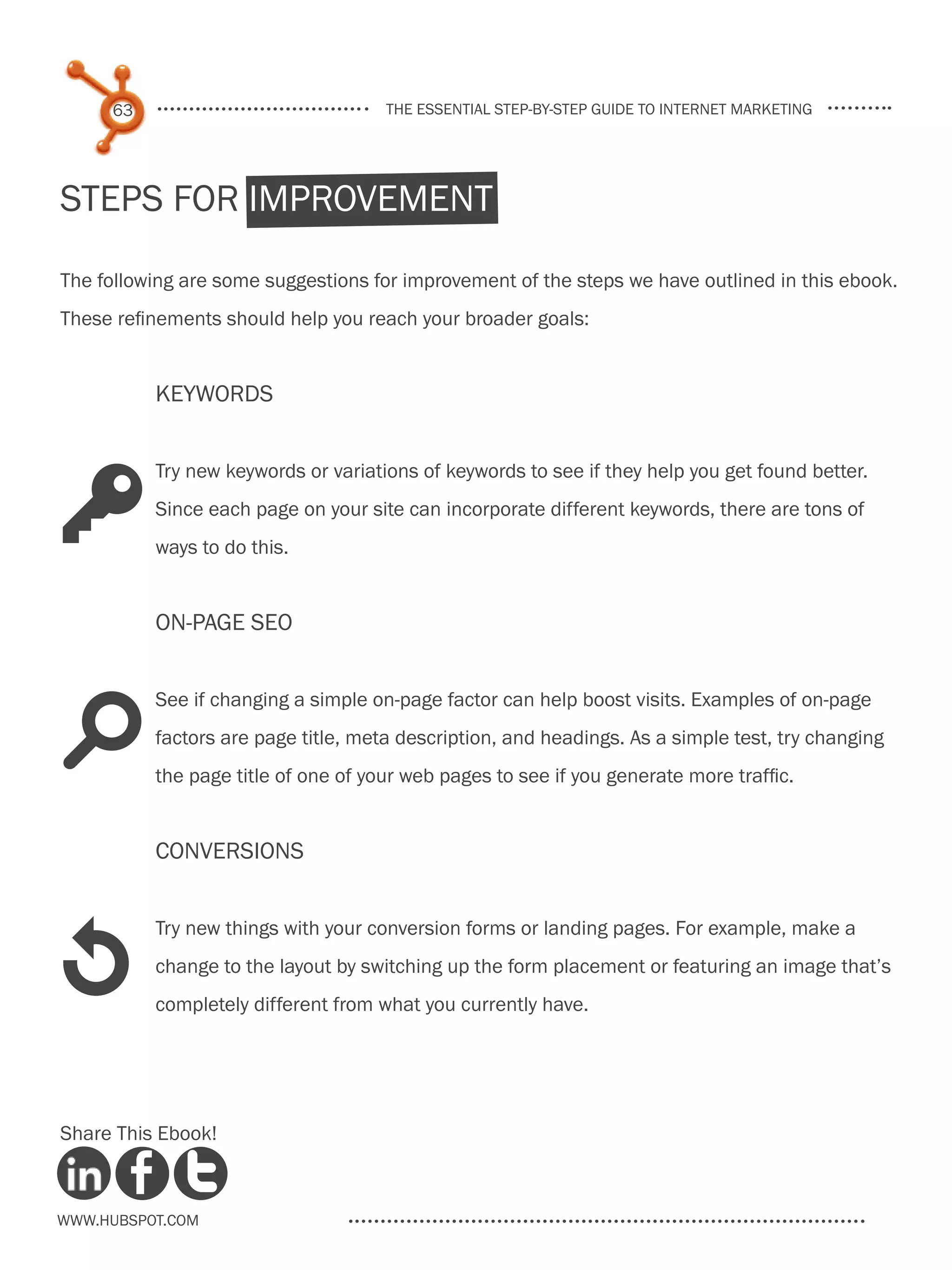 63 THE ESSENTIAL STEP-BY-STEP GUIDE TO INTERNET MARKETING

STEPS FOR IMPROVEMENT

The following are some suggestions for improvement of the steps we have outlined in this ebook. These refinements should help you reach your broader goals:

KEYWORDS

Try new keywords or variations of keywords to see if they help you get found better. Since each page on your site can incorporate different keywords, there are tons of ways to do this.

ON-PAGE SEO

See if changing a simple on-page factor can help boost visits. Examples of on-page factors are page title, meta description, and headings. As a simple test, try changing the page title of one of your web pages to see if you generate more traffic.

CONVERSIONS

Try new things with your conversion forms or landing pages. For example, make a change to the layout by switching up the form placement or featuring an image that's completely different from what you currently have.

Share This Ebook!

in f t

WWW.HUBSPOT.COM