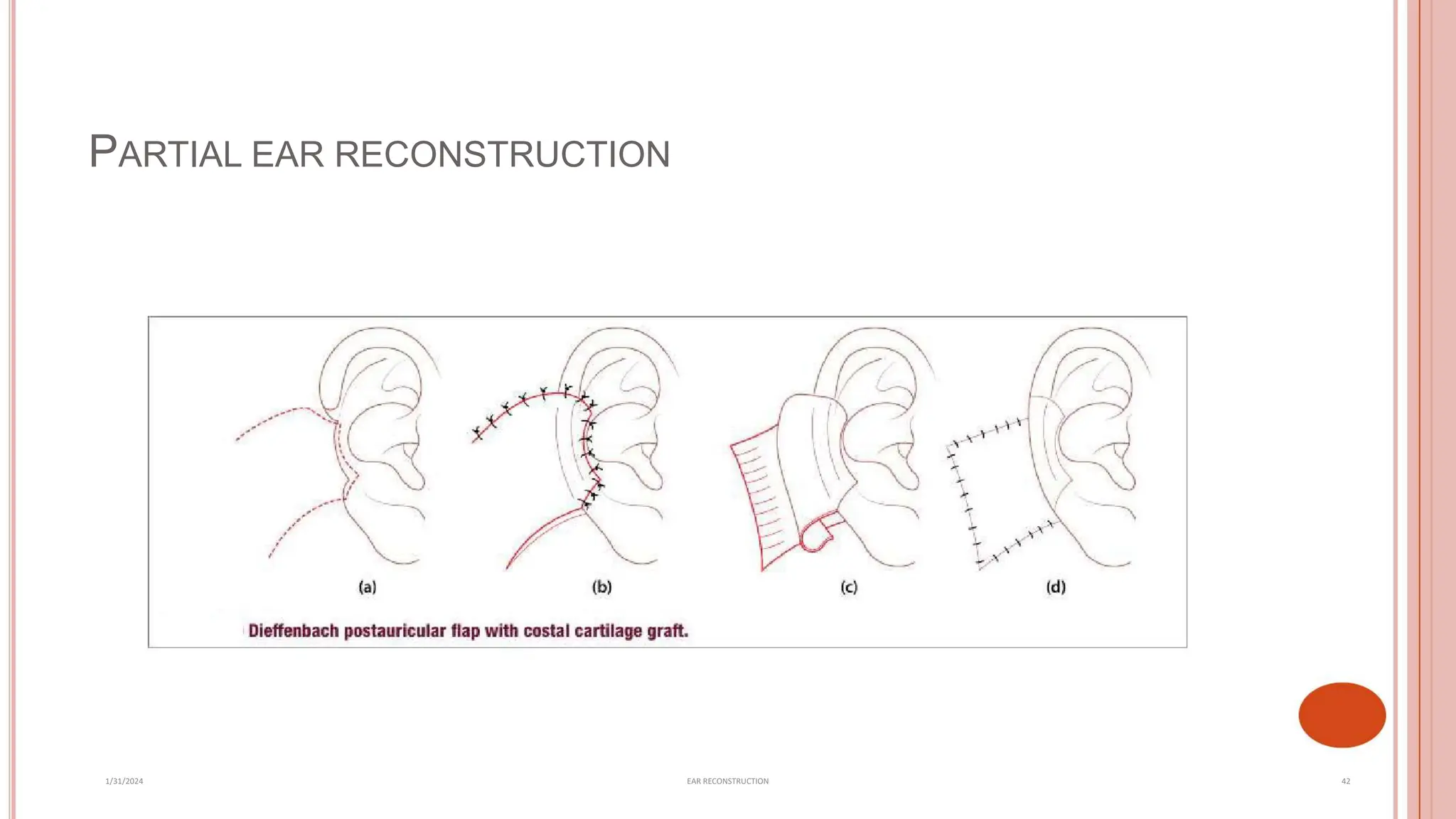 PARTIAL EAR RECONSTRUCTION

(a)
(b)
(c)
(d)

Dieffenbach postauricular flap with costal cartilage graft.

1/31/2024
EAR RECONSTRUCTION
42