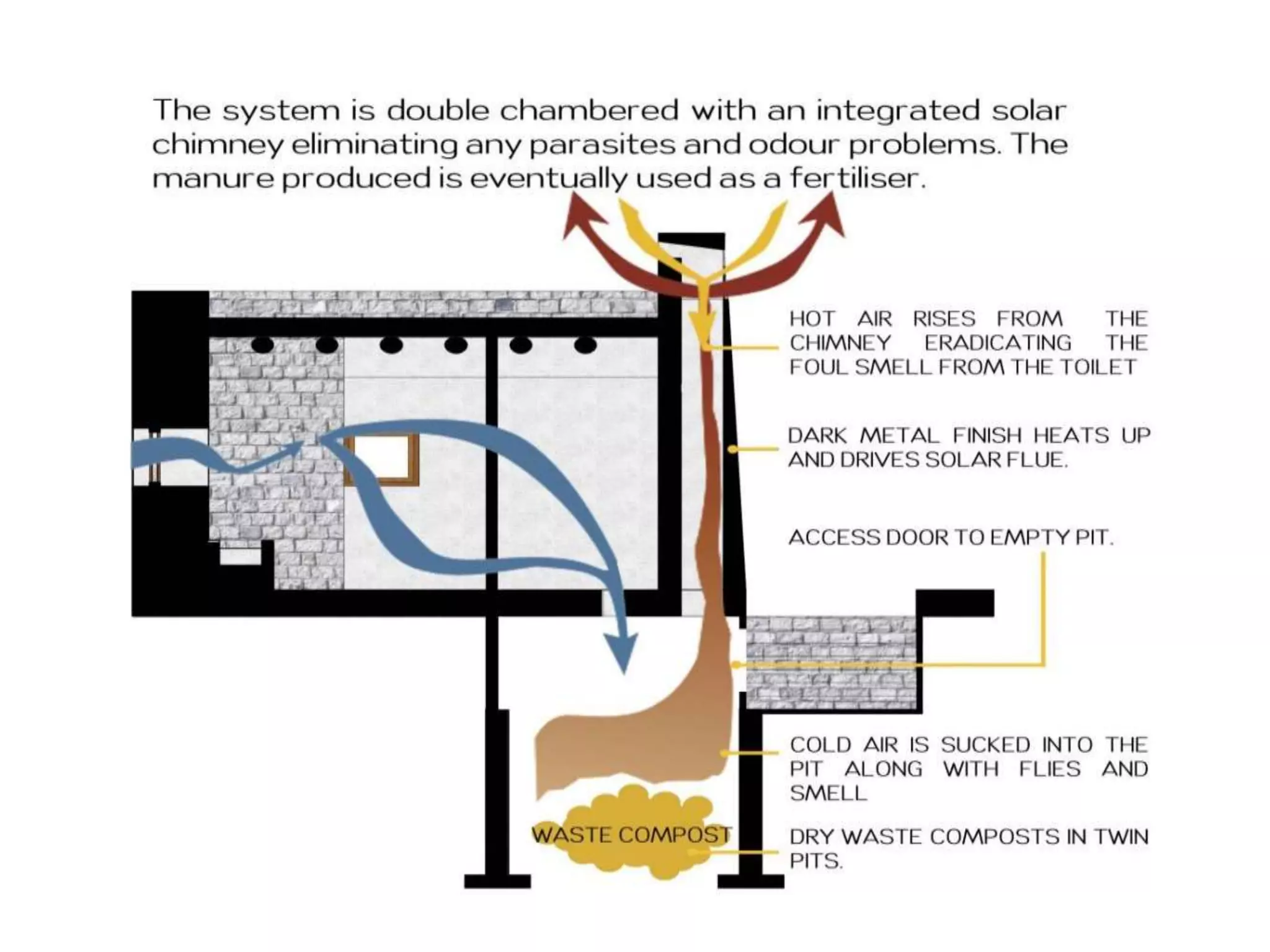 The system is double chambered with an integrated solar chimney eliminating any parasites and odour problems. The manure produced is eventually used as a fertiliser.

HOT AIR RISES FROM THE CHIMNEY ERADICATING THE FOUL SMELL FROM THE TOILET

DARK METAL FINISH HEATS UP AND DRIVES SOLAR FLUE.

ACCESS DOOR TO EMPTY PIT.

COLD AIR IS SUCKED INTO THE PIT ALONG WITH FLIES AND SMELL

WASTE COMPOST

DRY WASTE COMPOSTS IN TWIN PITS.