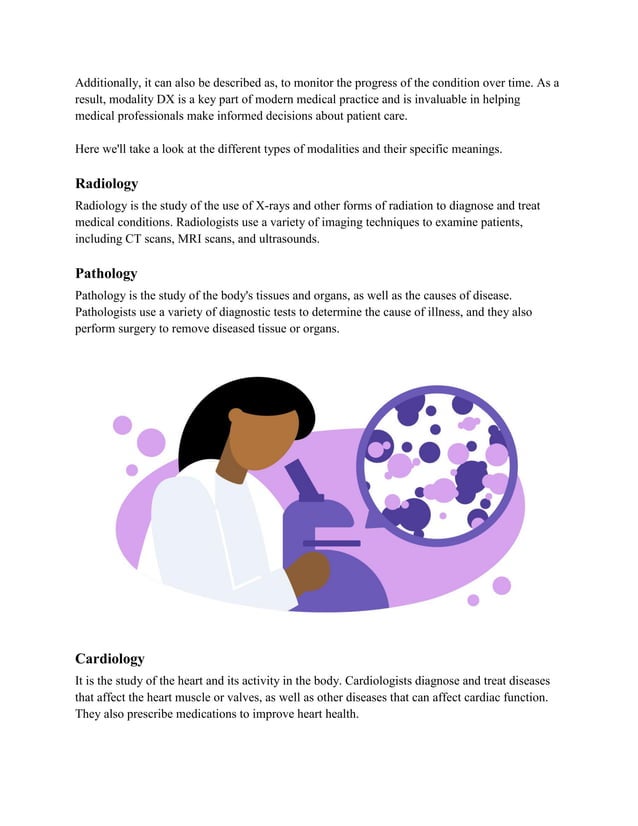 Additionally, it can also be described as, to monitor the progress of the condition over time. As a result, modality DX is a key part of modern medical practice and is invaluable in helping medical professionals make informed decisions about patient care.

Here we'll take a look at the different types of modalities and their specific meanings.

Radiology

Radiology is the study of the use of X-rays and other forms of radiation to diagnose and treat medical conditions. Radiologists use a variety of imaging techniques to examine patients, including CT scans, MRI scans, and ultrasounds.

Pathology

Pathology is the study of the body's tissues and organs, as well as the causes of disease. Pathologists use a variety of diagnostic tests to determine the cause of illness, and they also perform surgery to remove diseased tissue or organs.

Cardiology

It is the study of the heart and its activity in the body. Cardiologists diagnose and treat diseases that affect the heart muscle or valves, as well as other diseases that can affect cardiac function. They also prescribe medications to improve heart health.