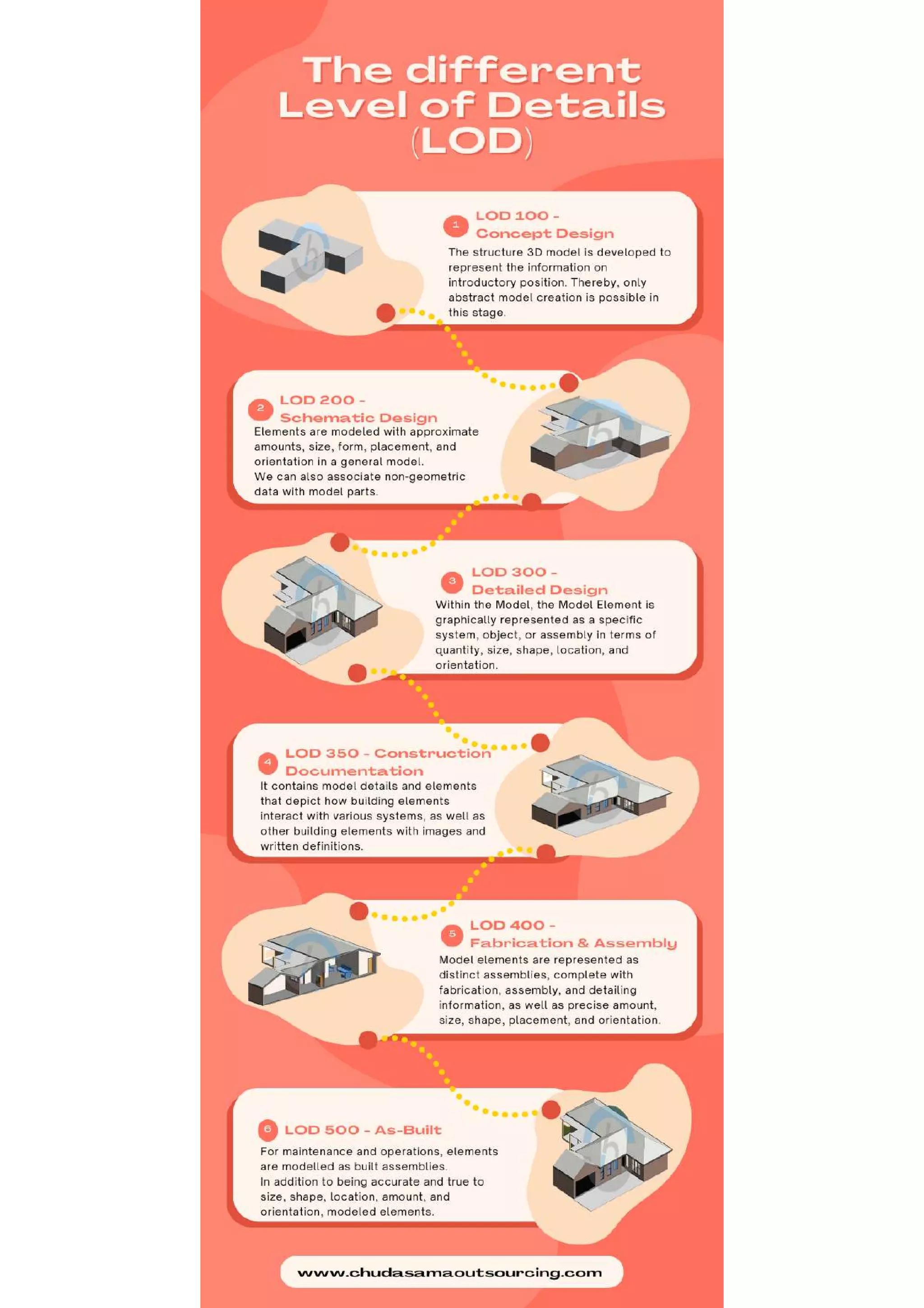 The different Level of Details (LOD)

1 LOD 100 - Concept Design

The structure 3D model is developed to represent the information on introductory position. Thereby, only abstract model creation is possible in this stage.

2 LOD 200 - Schematic Design

Elements are modeled with approximate amounts, size, form, placement, and orientation in a general model.
We can also associate non-geometric data with model parts.

3 LOD 300 - Detailed Design

Within the Model, the Model Element is graphically represented as a specific system, object, or assembly in terms of quantity, size, shape, location, and orientation.

4 LOD 350 - Construction Documentation

It contains model details and elements that depict how building elements interact with various systems, as well as other building elements with images and written definitions.

5 LOD 400 - Fabrication & Assembly

Model elements are represented as distinct assemblies, complete with fabrication, assembly, and detailing information, as well as precise amount, size, shape, placement, and orientation.

6 LOD 500 - As-Built

For maintenance and operations, elements are modelled as built assemblies.
In addition to being accurate and true to size, shape, location, amount, and orientation, modeled elements.

www.chudasamaoutsourcing.com