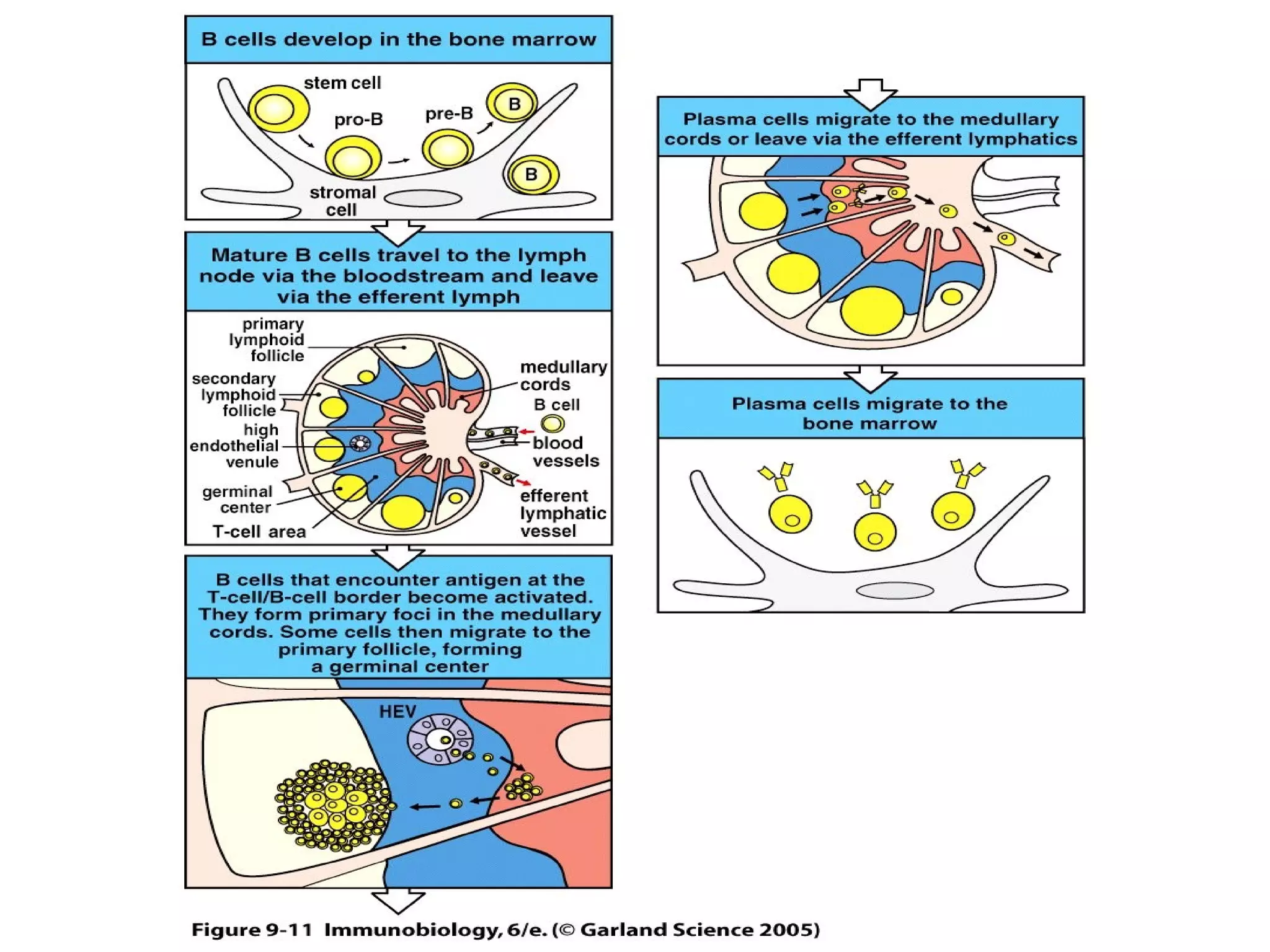 B cells develop in the bone marrow

stem cell

pro-B

pre-B

B

B

stromal cell

Mature B cells travel to the lymph node via the bloodstream and leave via the efferent lymph

primary lymphoid follicle

secondary lymphoid follicle

high endothelial venule

germinal center

T-cell area

medullary cords

B cell

blood vessels

efferent lymphatic vessel

B cells that encounter antigen at the T-cell/B-cell border become activated. They form primary foci in the medullary cords. Some cells then migrate to the primary follicle, forming a germinal center

HEV

Plasma cells migrate to the medullary cords or leave via the efferent lymphatics

Plasma cells migrate to the bone marrow

Figure 9-11 Immunobiology, 6/e. (© Garland Science 2005)