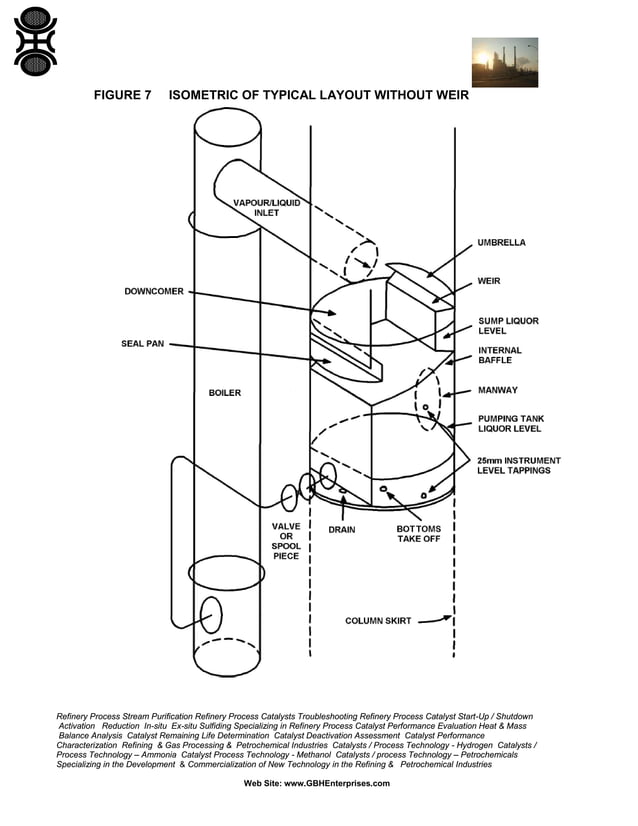 FIGURE 7 ISOMETRIC OF TYPICAL LAYOUT WITHOUT WEIR

VAPOUR/LIQUID INLET

UMBRELLA

WEIR

DOWNCOMER

SUMP LIQUOR LEVEL

SEAL PAN

INTERNAL BAFFLE

BOILER

MANWAY

PUMPING TANK LIQUOR LEVEL

25mm INSTRUMENT LEVEL TAPPINGS

VALVE OR SPOOL PIECE

DRAIN

BOTTOMS TAKE OFF

COLUMN SKIRT

Refinery Process Stream Purification Refinery Process Catalysts Troubleshooting Refinery Process Catalyst Start-Up / Shutdown Activation Reduction In-situ Ex-situ Sulfiding Specializing in Refinery Process Catalyst Performance Evaluation Heat & Mass Balance Analysis Catalyst Remaining Life Determination Catalyst Deactivation Assessment Catalyst Performance Characterization Refining & Gas Processing & Petrochemical Industries Catalysts / Process Technology - Hydrogen Catalysts / Process Technology – Ammonia Catalyst Process Technology - Methanol Catalysts / process Technology – Petrochemicals Specializing in the Development & Commercialization of New Technology in the Refining & Petrochemical Industries

Web Site: www.GBHEnterprises.com