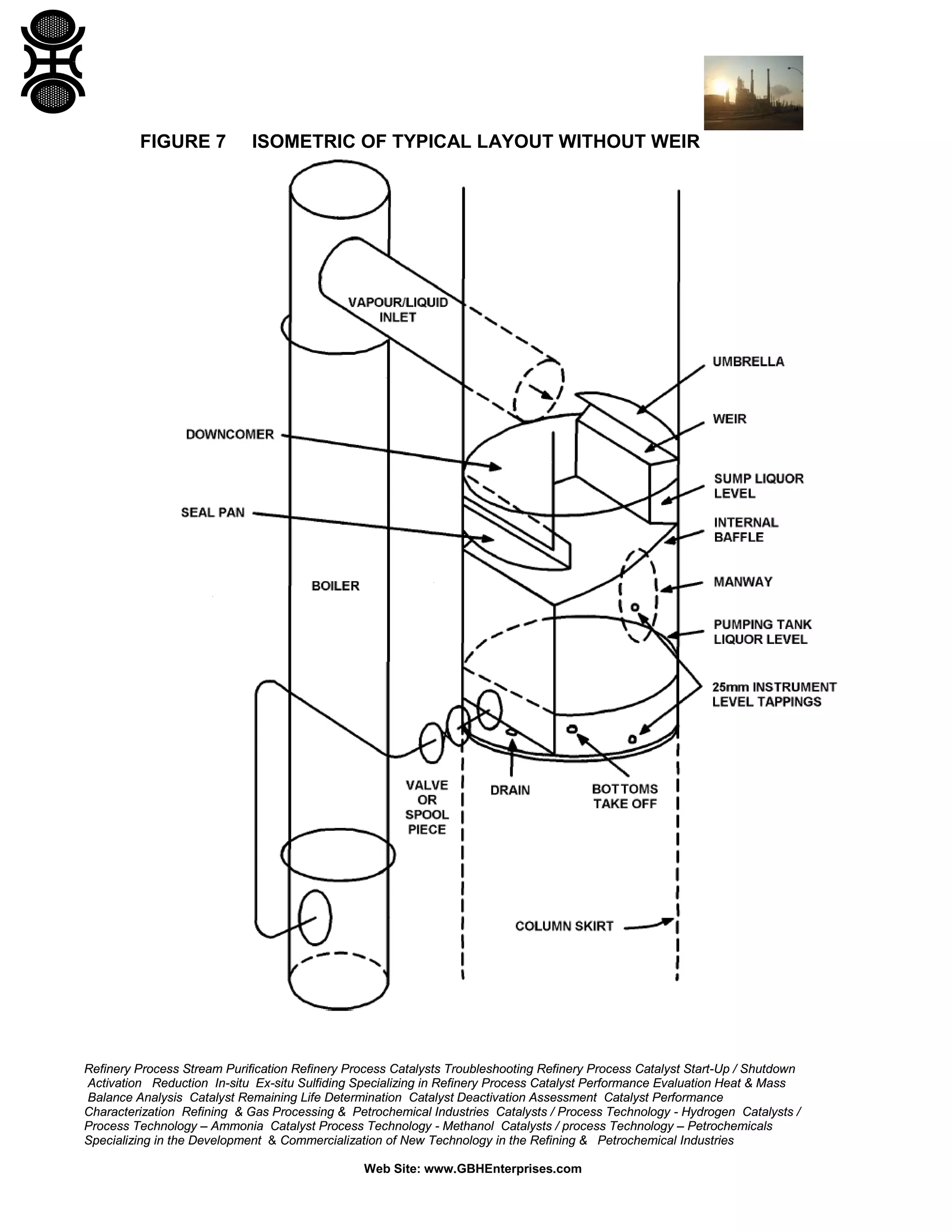 FIGURE 7 ISOMETRIC OF TYPICAL LAYOUT WITHOUT WEIR

VAPOUR/LIQUID INLET

UMBRELLA

WEIR

DOWNCOMER

SUMP LIQUOR LEVEL

SEAL PAN

INTERNAL BAFFLE

BOILER

MANWAY

PUMPING TANK LIQUOR LEVEL

25mm INSTRUMENT LEVEL TAPPINGS

VALVE OR SPOOL PIECE

DRAIN

BOTTOMS TAKE OFF

COLUMN SKIRT

Refinery Process Stream Purification Refinery Process Catalysts Troubleshooting Refinery Process Catalyst Start-Up / Shutdown Activation Reduction In-situ Ex-situ Sulfiding Specializing in Refinery Process Catalyst Performance Evaluation Heat & Mass Balance Analysis Catalyst Remaining Life Determination Catalyst Deactivation Assessment Catalyst Performance Characterization Refining & Gas Processing & Petrochemical Industries Catalysts / Process Technology - Hydrogen Catalysts / Process Technology – Ammonia Catalyst Process Technology - Methanol Catalysts / process Technology – Petrochemicals Specializing in the Development & Commercialization of New Technology in the Refining & Petrochemical Industries

Web Site: www.GBHEnterprises.com