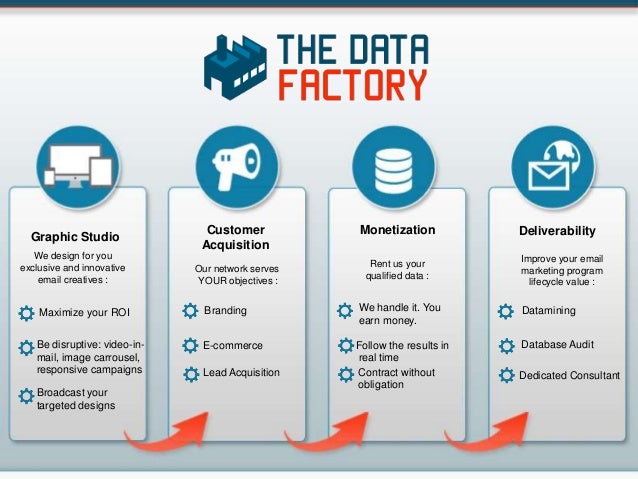 THE DATA FACTORY

Graphic Studio

We design for you exclusive and innovative email creatives :

Maximize your ROI

Be disruptive: video-in-mail, image carrousel, responsive campaigns

Broadcast your targeted designs

Customer Acquisition

Our network serves YOUR objectives :

Branding

E-commerce

Lead Acquisition

Monetization

Rent us your qualified data :

We handle it. You earn money.

Follow the results in real time

Contract without obligation

Deliverability

Improve your email marketing program lifecycle value :

Datamining

Database Audit

Dedicated Consultant