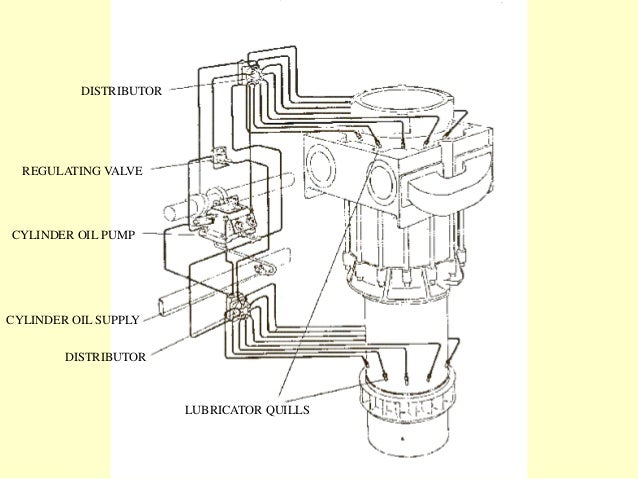 DISTRIBUTOR

REGULATING VALVE

CYLINDER OIL PUMP

CYLINDER OIL SUPPLY

DISTRIBUTOR

LUBRICATOR QUILLS