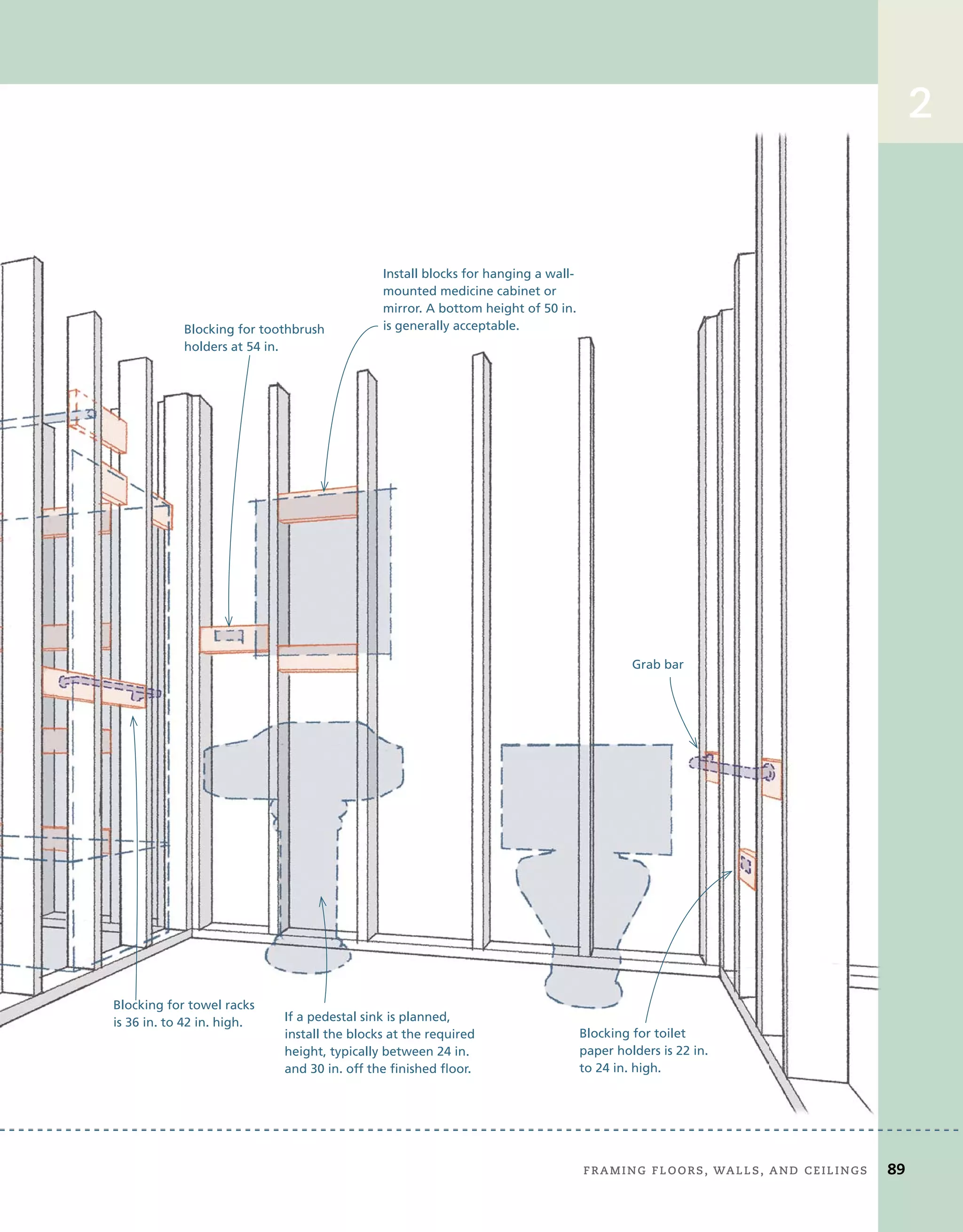 2

Install blocks for hanging a wall-mounted medicine cabinet or mirror. A bottom height of 50 in. is generally acceptable.

Blocking for toothbrush holders at 54 in.

Grab bar

Blocking for towel racks is 36 in. to 42 in. high.

If a pedestal sink is planned, install the blocks at the required height, typically between 24 in. and 30 in. off the finished floor.

Blocking for toilet paper holders is 22 in. to 24 in. high.

FRAMING FLOORS, WALLS, AND CEILINGS 89