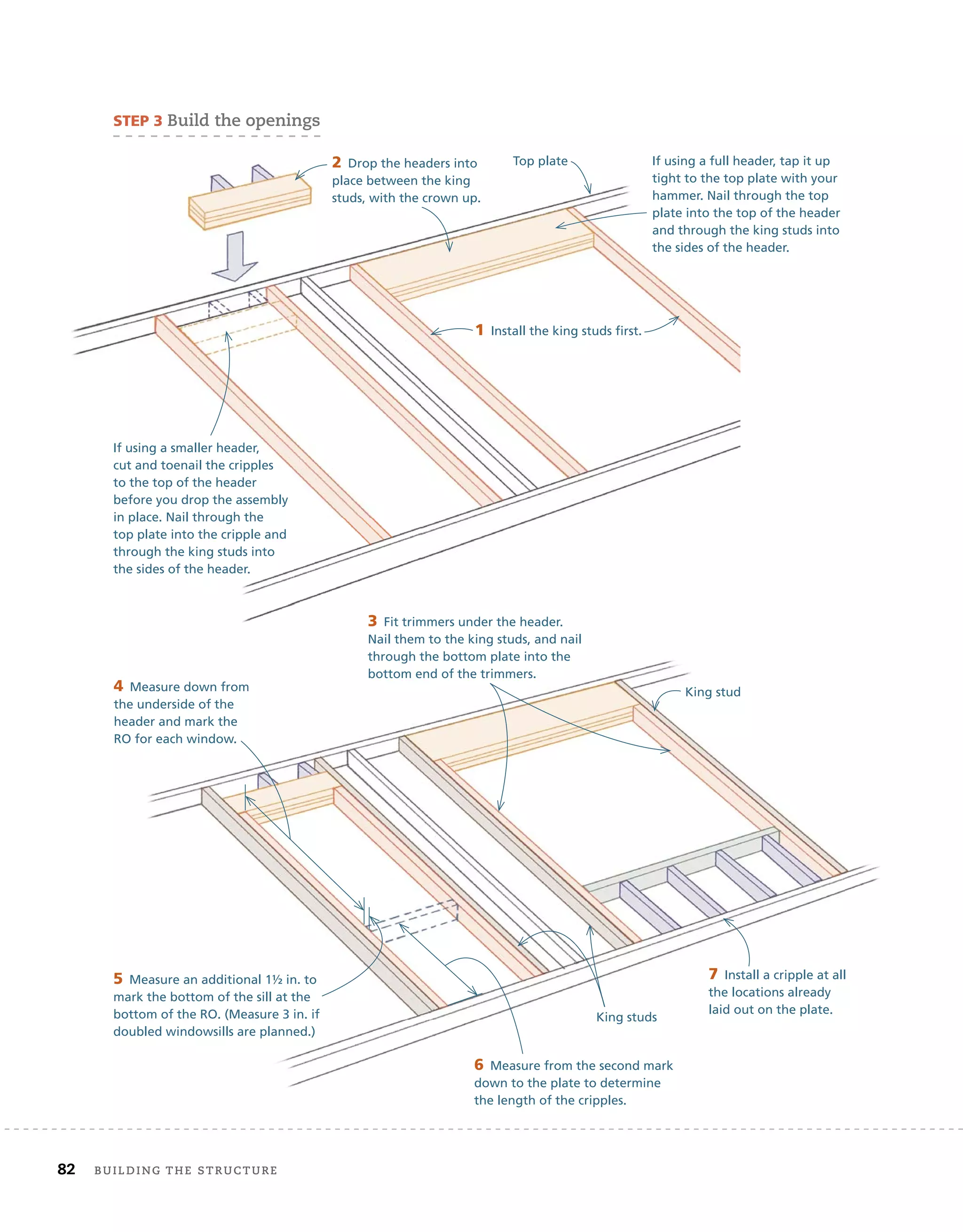 STEP 3 Build the openings

2 Drop the headers into place between the king studs, with the crown up.

Top plate

If using a full header, tap it up tight to the top plate with your hammer. Nail through the top plate into the top of the header and through the king studs into the sides of the header.

1 Install the king studs first.

If using a smaller header, cut and toenail the cripples to the top of the header before you drop the assembly in place. Nail through the top plate into the cripple and through the king studs into the sides of the header.

3 Fit trimmers under the header. Nail them to the king studs, and nail through the bottom plate into the bottom end of the trimmers.

4 Measure down from the underside of the header and mark the RO for each window.

King stud

5 Measure an additional 1½ in. to mark the bottom of the sill at the bottom of the RO. (Measure 3 in. if doubled windowsills are planned.)

King studs

7 Install a cripple at all the locations already laid out on the plate.

6 Measure from the second mark down to the plate to determine the length of the cripples.

82 BUILDING THE STRUCTURE