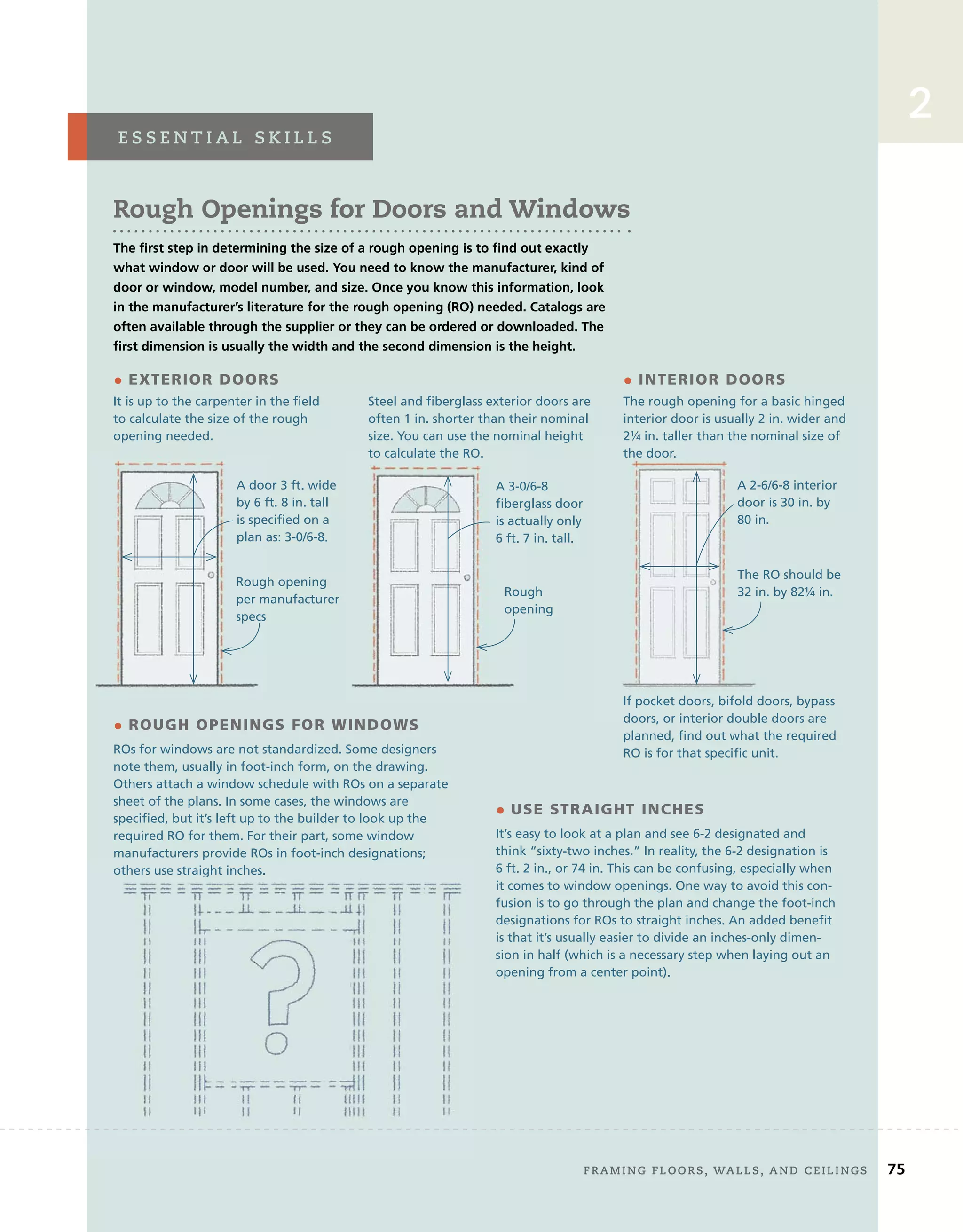 2

ESSENTIAL SKILLS

Rough Openings for Doors and Windows

The first step in determining the size of a rough opening is to find out exactly what window or door will be used. You need to know the manufacturer, kind of door or window, model number, and size. Once you know this information, look in the manufacturer's literature for the rough opening (RO) needed. Catalogs are often available through the supplier or they can be ordered or downloaded. The first dimension is usually the width and the second dimension is the height.

• EXTERIOR DOORS

It is up to the carpenter in the field to calculate the size of the rough opening needed.

A door 3 ft. wide by 6 ft. 8 in. tall is specified on a plan as: 3-0/6-8.

Rough opening per manufacturer specs

Steel and fiberglass exterior doors are often 1 in. shorter than their nominal size. You can use the nominal height to calculate the RO.

A 3-0/6-8 fiberglass door is actually only 6 ft. 7 in. tall.

Rough opening

• INTERIOR DOORS

The rough opening for a basic hinged interior door is usually 2 in. wider and 2¼ in. taller than the nominal size of the door.

A 2-6/6-8 interior door is 30 in. by 80 in.

The RO should be 32 in. by 82¼ in.

If pocket doors, bifold doors, bypass doors, or interior double doors are planned, find out what the required RO is for that specific unit.

• ROUGH OPENINGS FOR WINDOWS

ROs for windows are not standardized. Some designers note them, usually in foot-inch form, on the drawing. Others attach a window schedule with ROs on a separate sheet of the plans. In some cases, the windows are specified, but it's left up to the builder to look up the required RO for them. For their part, some window manufacturers provide ROs in foot-inch designations; others use straight inches.

?

• USE STRAIGHT INCHES

It's easy to look at a plan and see 6-2 designated and think "sixty-two inches." In reality, the 6-2 designation is 6 ft. 2 in., or 74 in. This can be confusing, especially when it comes to window openings. One way to avoid this confusion is to go through the plan and change the foot-inch designations for ROs to straight inches. An added benefit is that it's usually easier to divide an inches-only dimension in half (which is a necessary step when laying out an opening from a center point).

FRAMING FLOORS, WALLS, AND CEILINGS 75