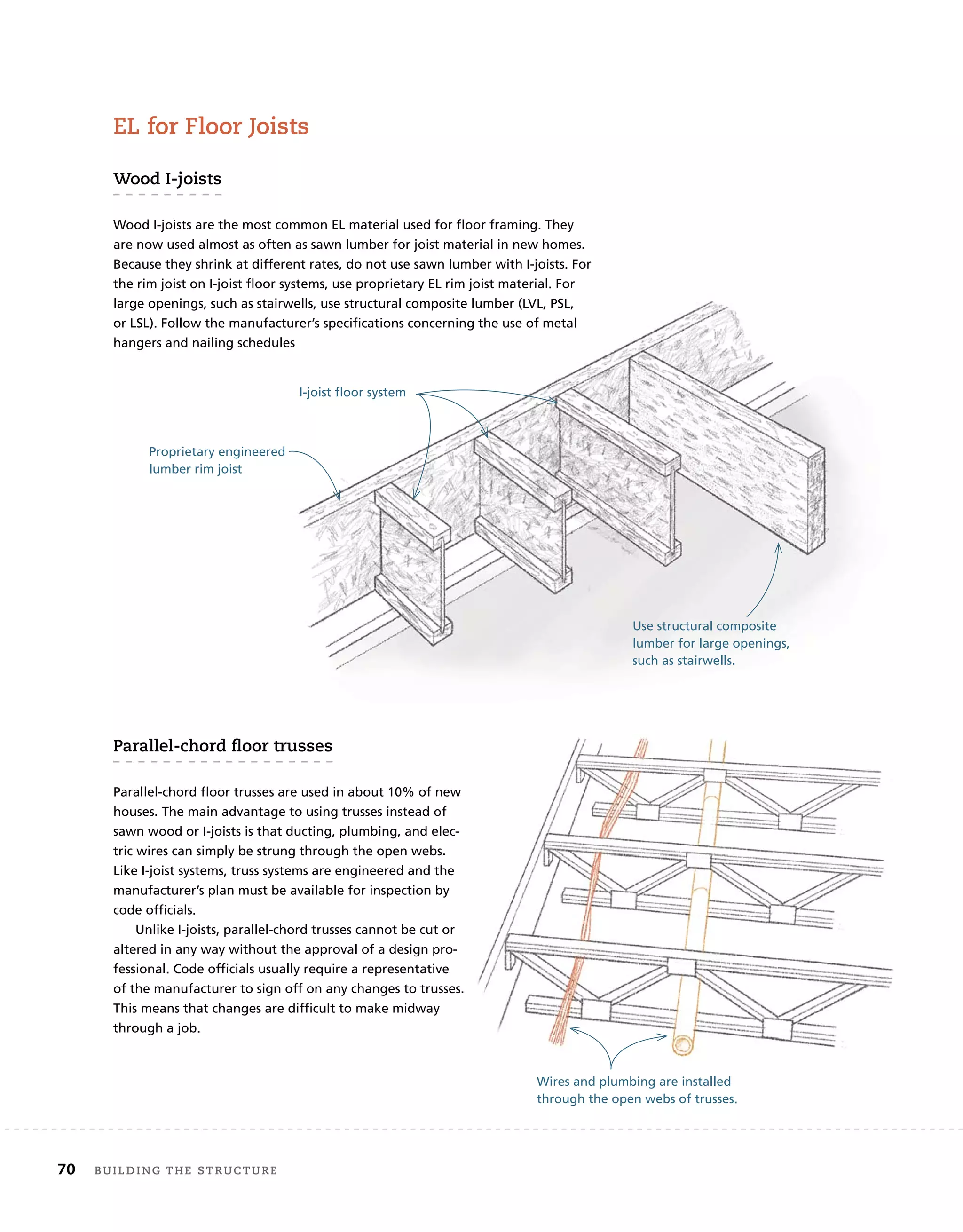 EL for Floor Joists

Wood I-joists

Wood I-joists are the most common EL material used for floor framing. They are now used almost as often as sawn lumber for joist material in new homes. Because they shrink at different rates, do not use sawn lumber with I-joists. For the rim joist on I-joist floor systems, use proprietary EL rim joist material. For large openings, such as stairwells, use structural composite lumber (LVL, PSL, or LSL). Follow the manufacturer's specifications concerning the use of metal hangers and nailing schedules

I-joist floor system

Proprietary engineered lumber rim joist

Use structural composite lumber for large openings, such as stairwells.

Parallel-chord floor trusses

Parallel-chord floor trusses are used in about 10% of new houses. The main advantage to using trusses instead of sawn wood or I-joists is that ducting, plumbing, and electric wires can simply be strung through the open webs. Like I-joist systems, truss systems are engineered and the manufacturer's plan must be available for inspection by code officials.

Unlike I-joists, parallel-chord trusses cannot be cut or altered in any way without the approval of a design professional. Code officials usually require a representative of the manufacturer to sign off on any changes to trusses. This means that changes are difficult to make midway through a job.

Wires and plumbing are installed through the open webs of trusses.

70 BUILDING THE STRUCTURE