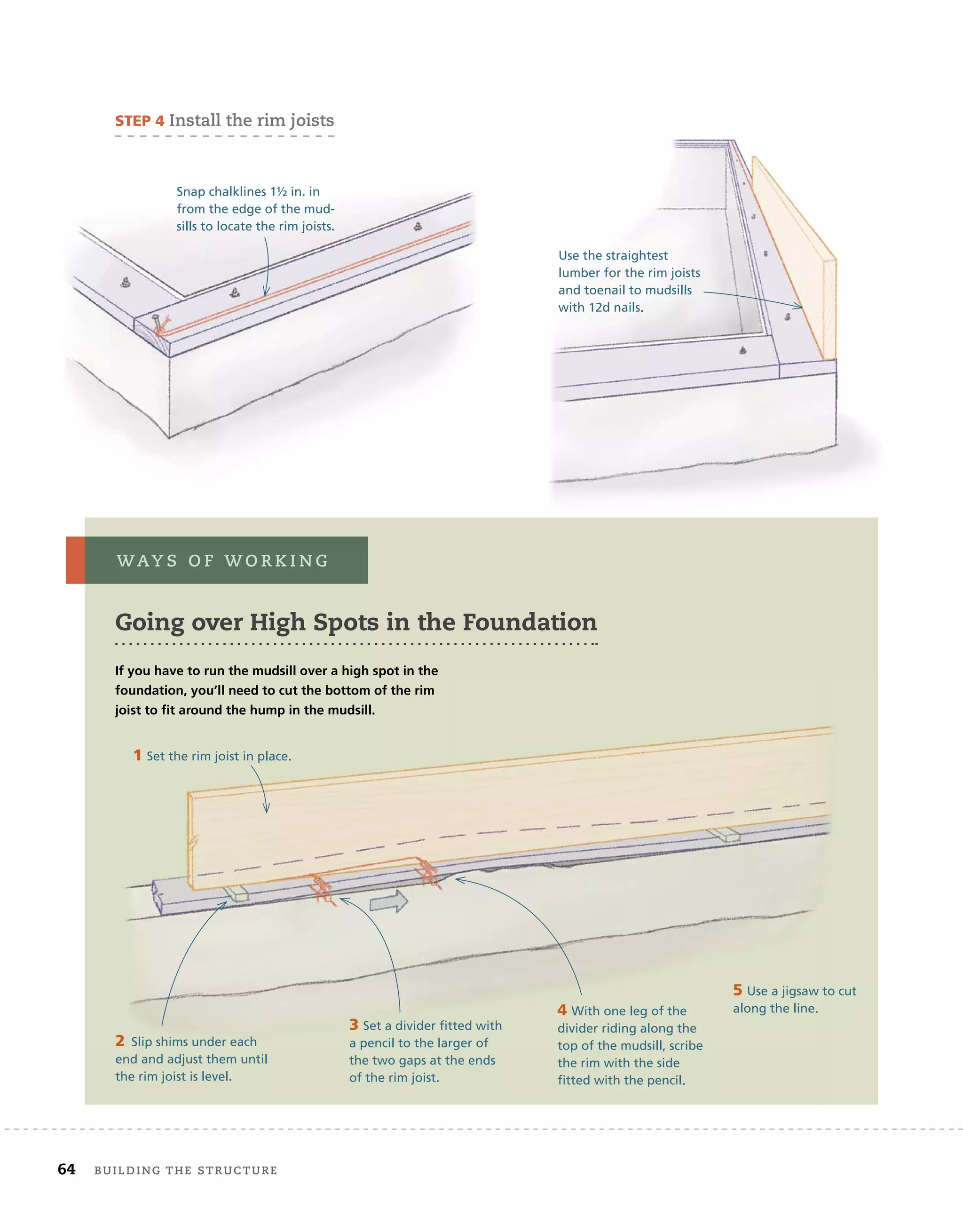 STEP 4 Install the rim joists

Snap chalklines 1½ in. in from the edge of the mudsills to locate the rim joists.

Use the straightest lumber for the rim joists and toenail to mudsills with 12d nails.

WAYS OF WORKING

Going over High Spots in the Foundation

If you have to run the mudsill over a high spot in the foundation, you'll need to cut the bottom of the rim joist to fit around the hump in the mudsill.

1 Set the rim joist in place.

2 Slip shims under each end and adjust them until the rim joist is level.

3 Set a divider fitted with a pencil to the larger of the two gaps at the ends of the rim joist.

4 With one leg of the divider riding along the top of the mudsill, scribe the rim with the side fitted with the pencil.

5 Use a jigsaw to cut along the line.

64 BUILDING THE STRUCTURE